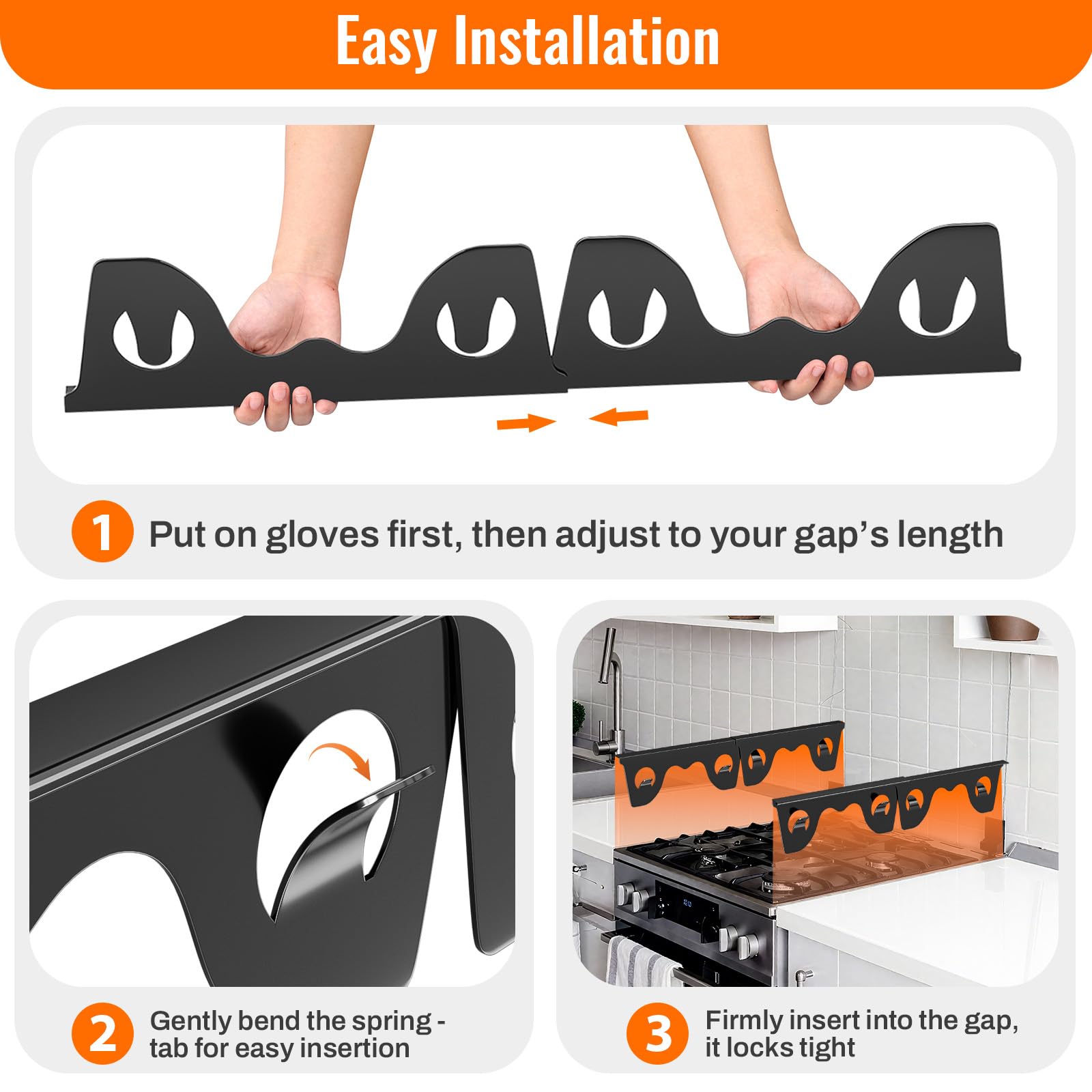 Easy Installation

1 Put on gloves first, then adjust to your gap's length

2 Gently bend the spring - tab for easy insertion

3 Firmly insert into the gap, it locks tight