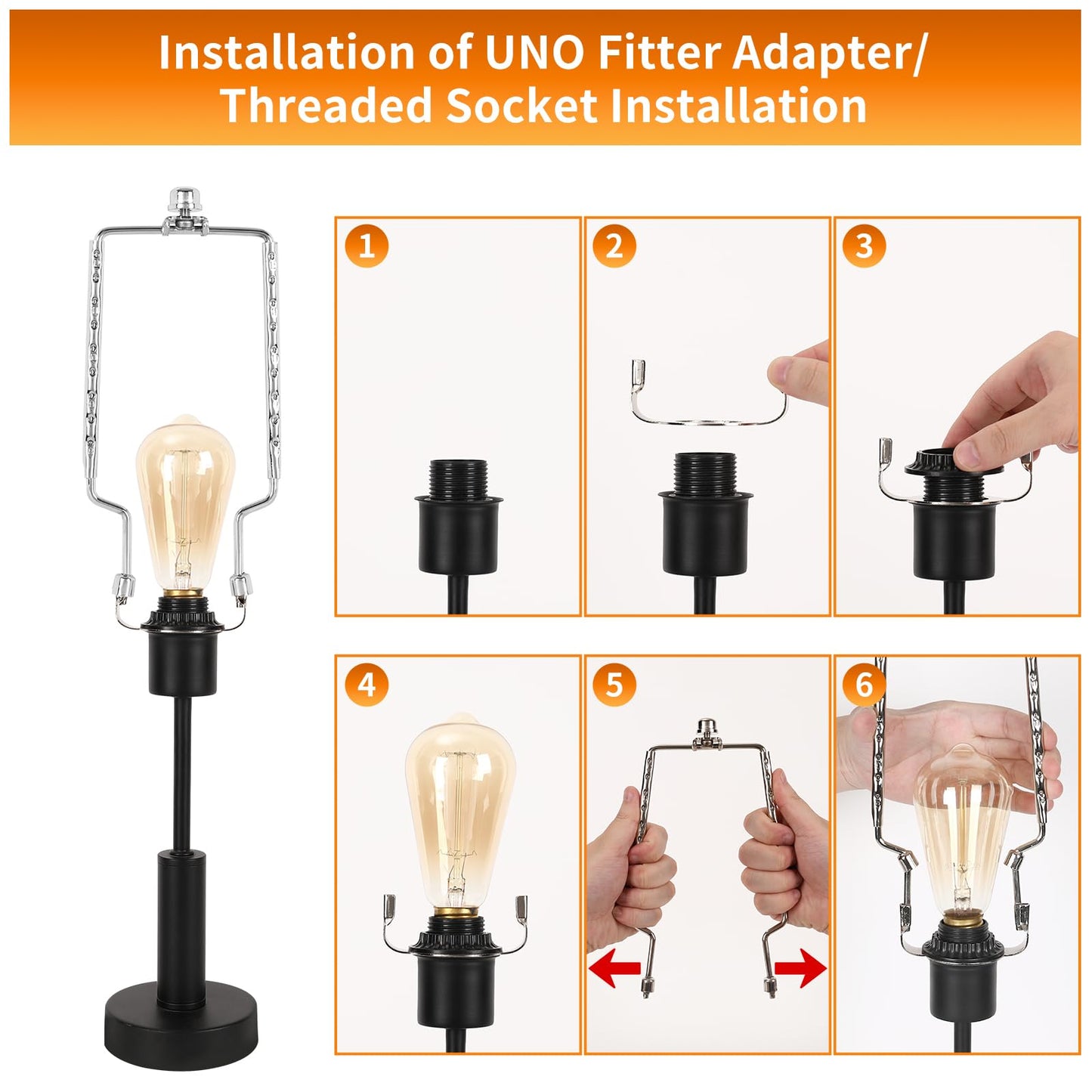 Installation of UNO Fitter Adapter/
Threaded Socket Installation

1

2

3

4

5

6