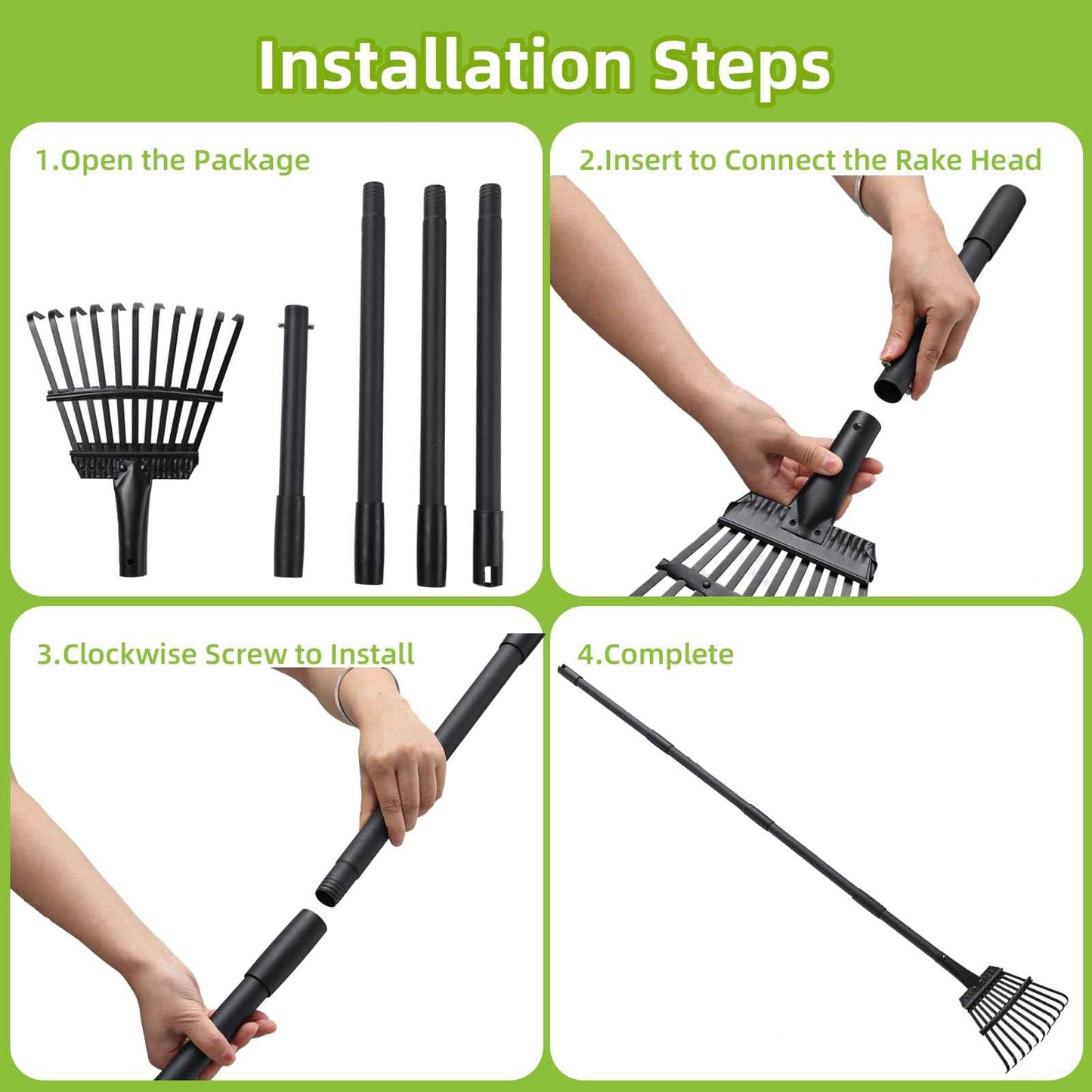 Installation Steps

1.Open the Package

2.Insert to Connect the Rake Head

3.Clockwise Screw to Install

4.Complete