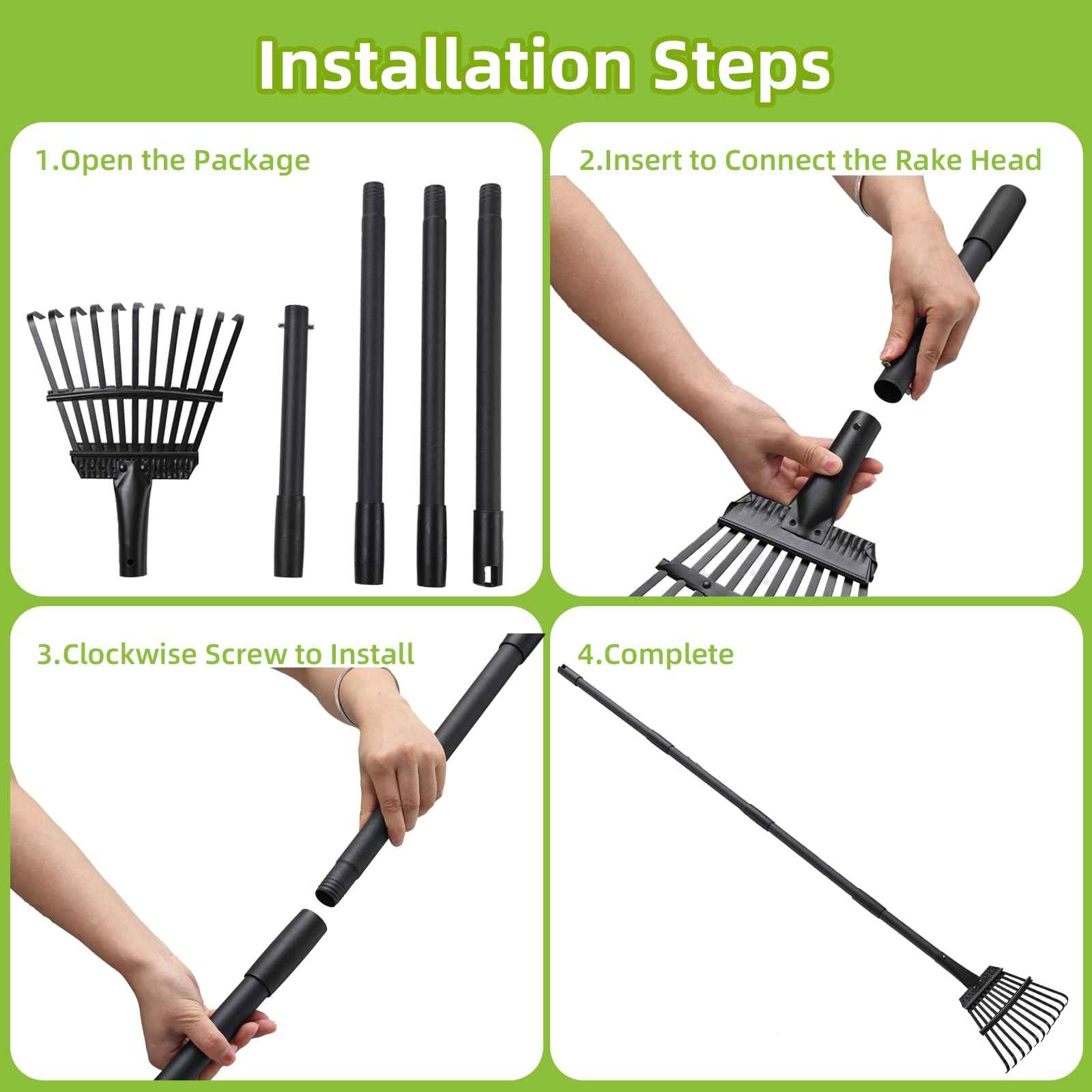 Installation Steps

1.Open the Package

2.Insert to Connect the Rake Head

3.Clockwise Screw to Install

4.Complete