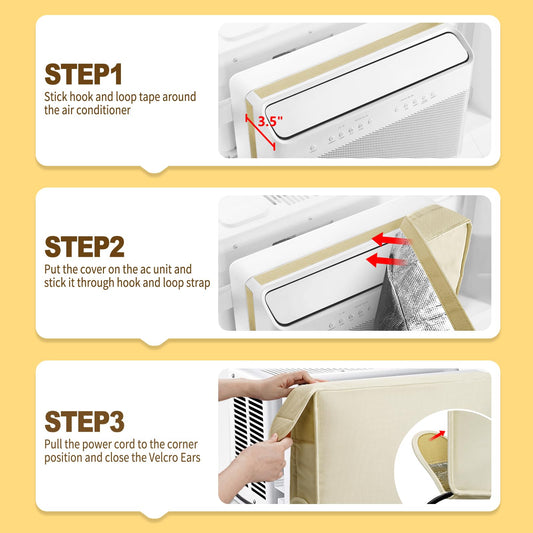 STEP1
Stick hook and loop tape around the air conditioner

3.5"

STEP2
Put the cover on the ac unit and stick it through hook and loop strap

STEP3
Pull the power cord to the corner position and close the Velcro Ears