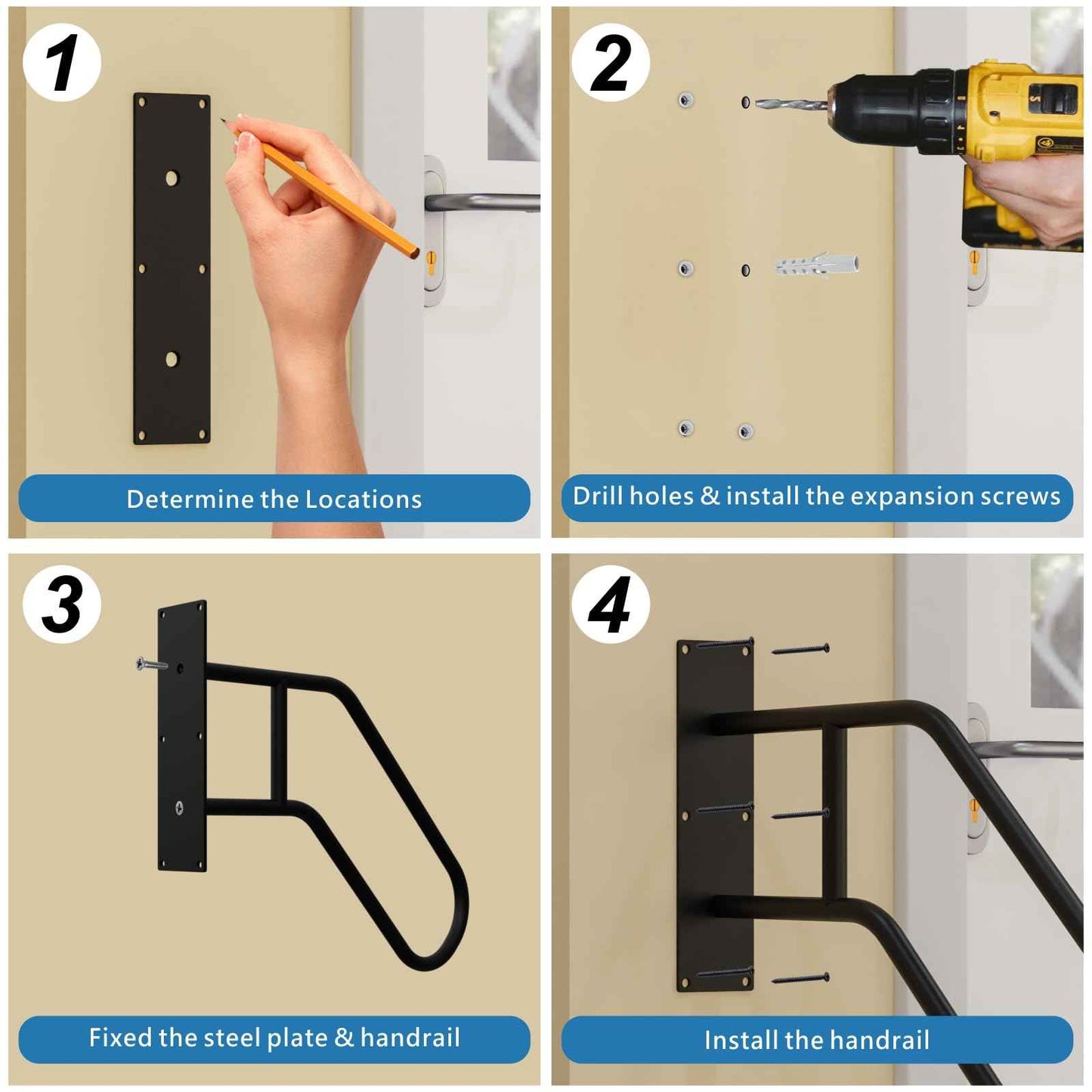 1

Determine the Locations

2

Drill holes & install the expansion screws

3

Fixed the steel plate & handrail

4

Install the handrail