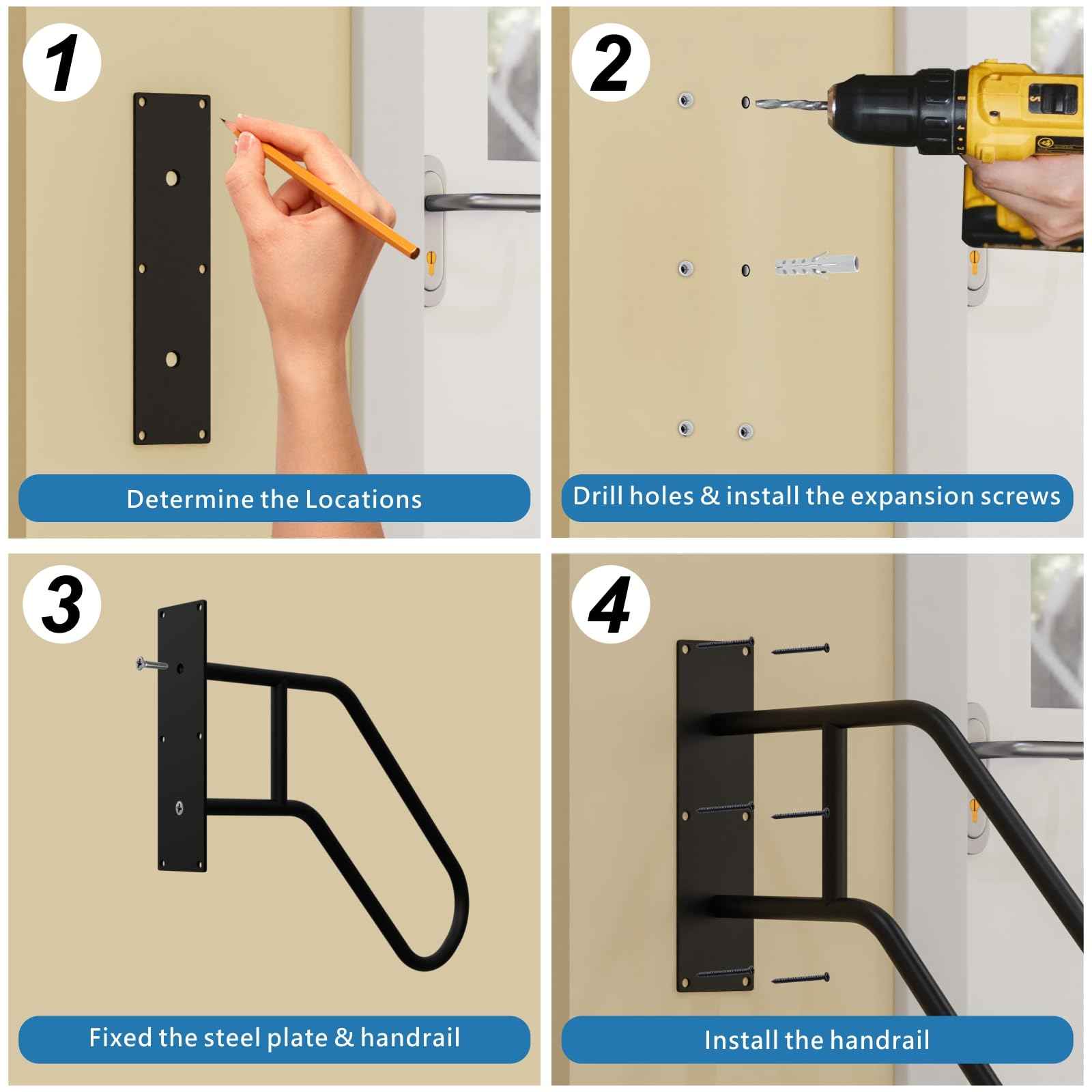 1

Determine the Locations

2

Drill holes & install the expansion screws

3

Fixed the steel plate & handrail

4

Install the handrail