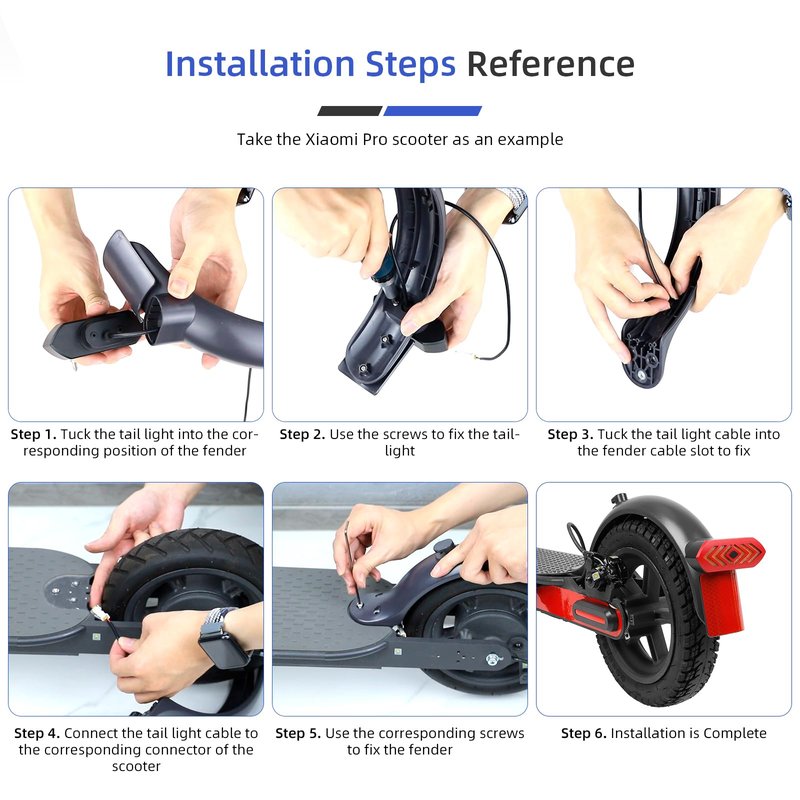 Installation Steps Reference

Take the Xiaomi Pro scooter as an example

Step 1. Tuck the tail light into the corresponding position of the fender

Step 2. Use the screws to fix the taillight

Step 3. Tuck the tail light cable into the fender cable slot to fix

Step 4. Connect the tail light cable to the corresponding connector of the scooter

Step 5. Use the corresponding screws to fix the fender

Step 6. Installation is Complete