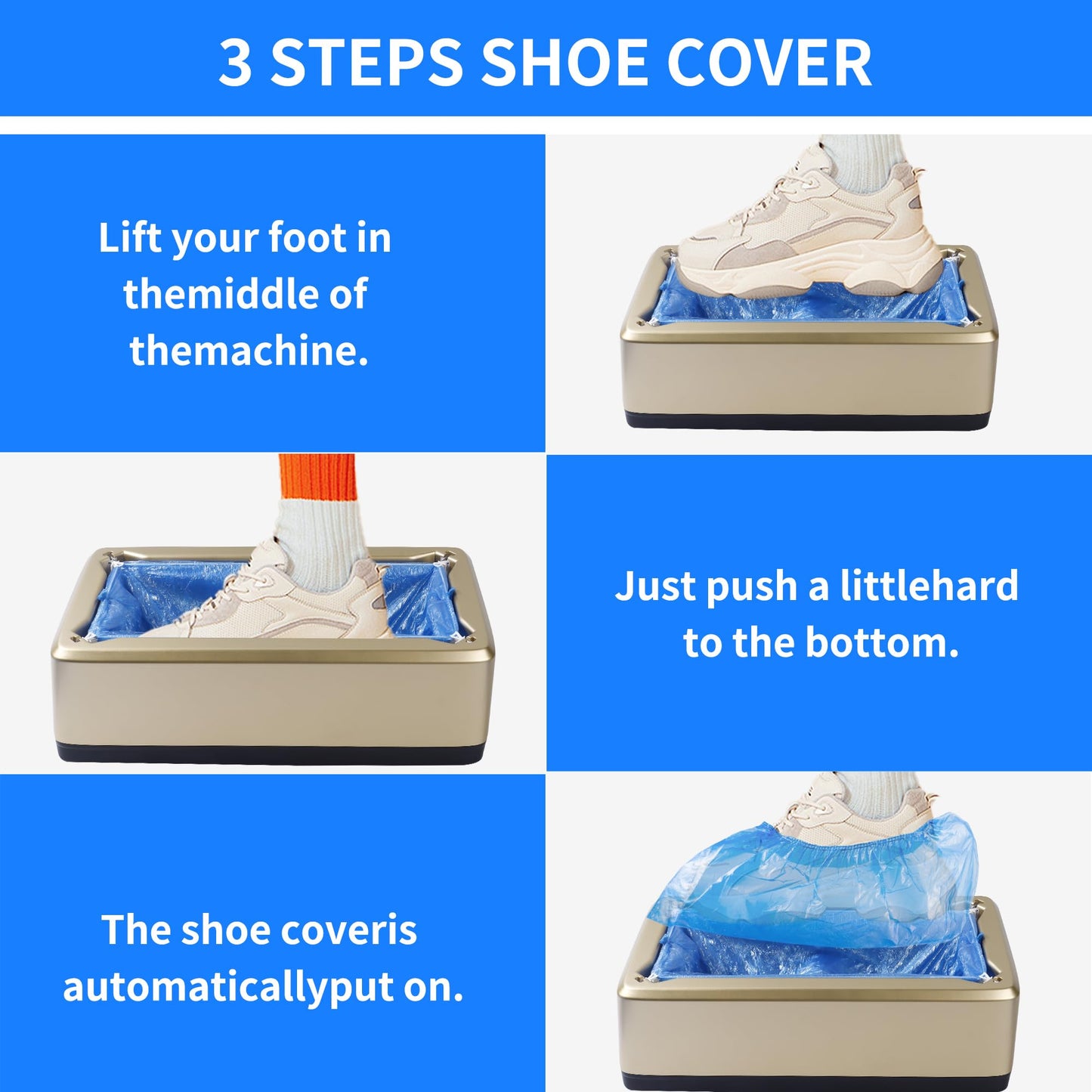 3 STEPS SHOE COVER

Lift your foot in themiddle of themachine.

Just push a littlehard to the bottom.

The shoe coveris automaticallyput on.