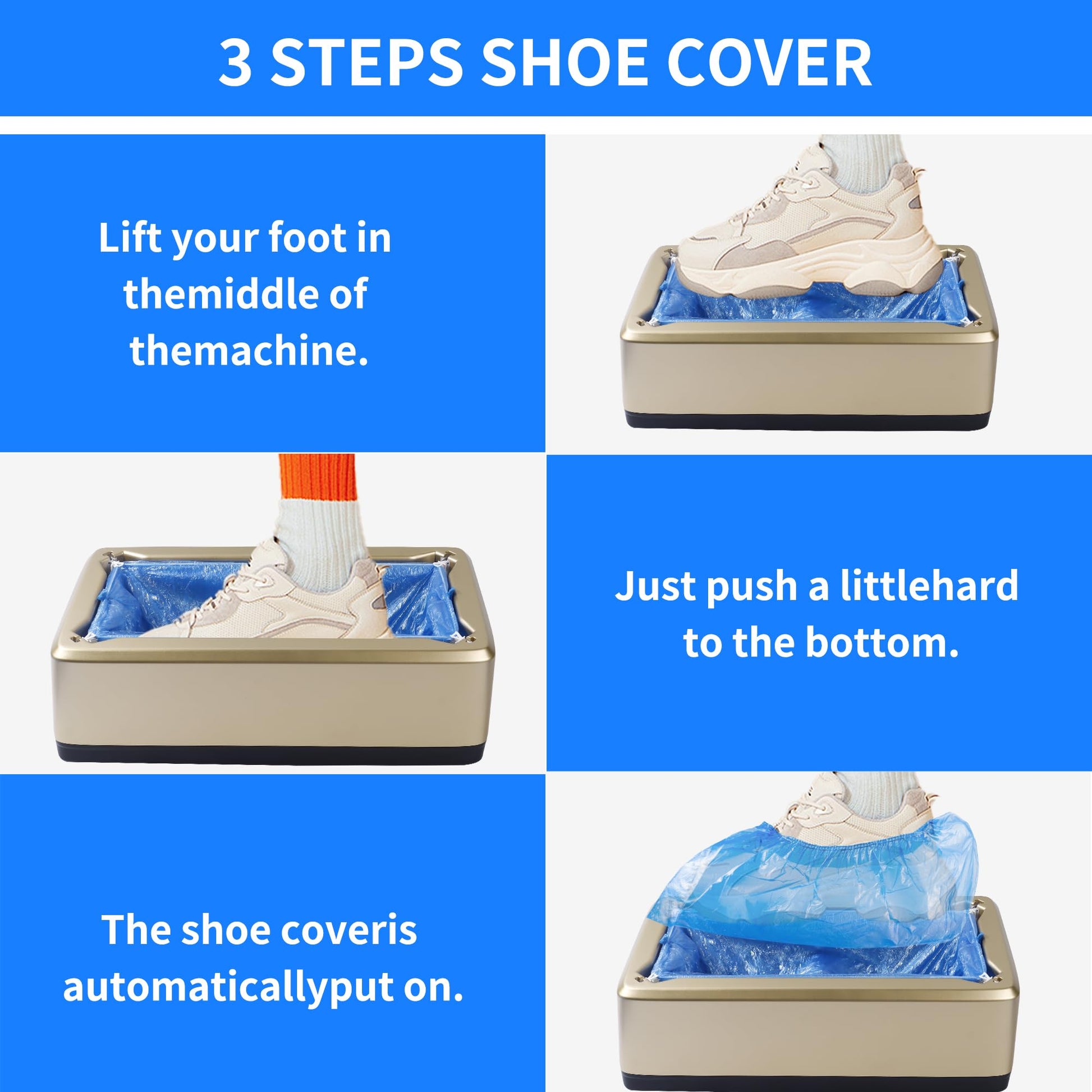 3 STEPS SHOE COVER

Lift your foot in themiddle of themachine.

Just push a littlehard to the bottom.

The shoe coveris automaticallyput on.