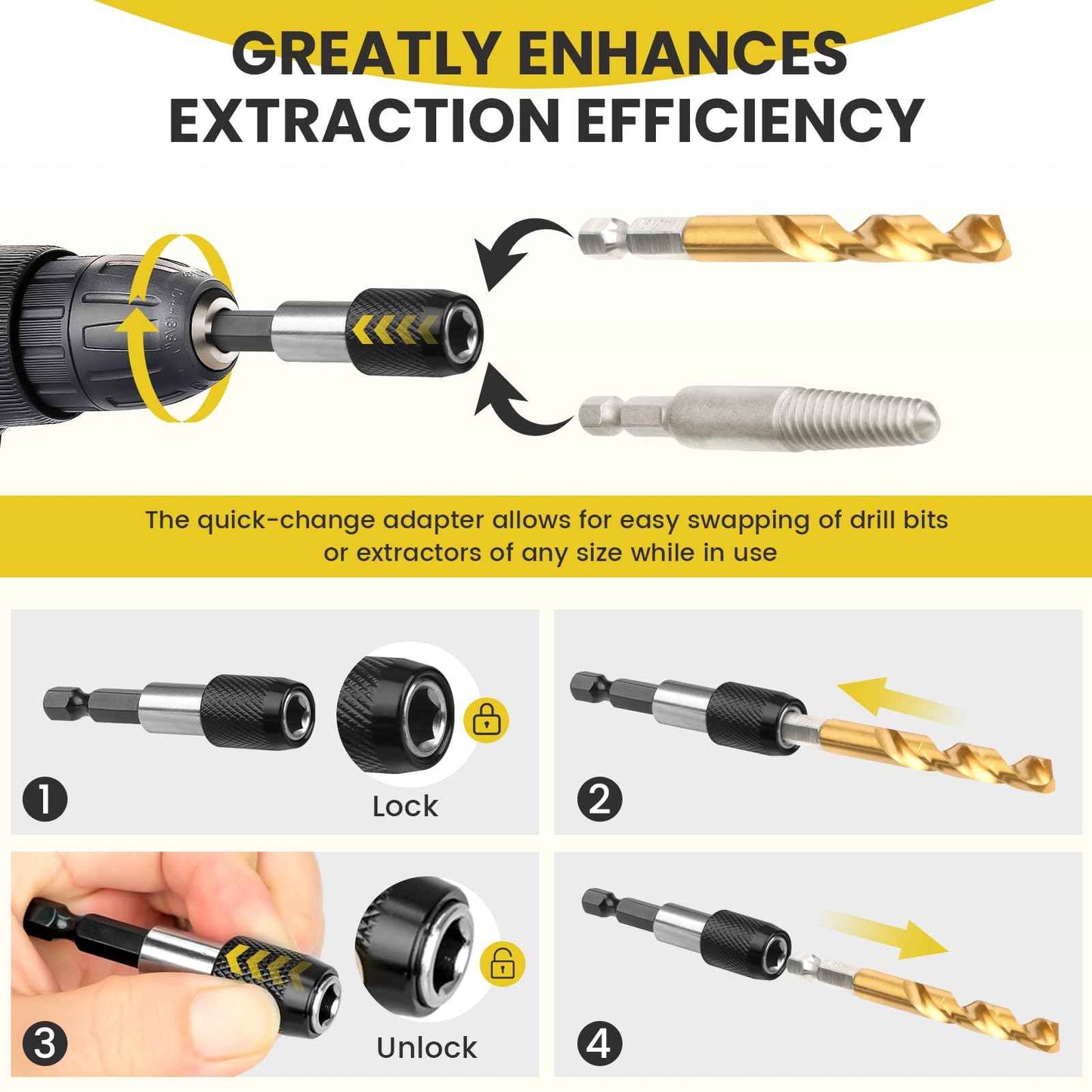 GREATLY ENHANCES EXTRACTION EFFICIENCY

The quick-change adapter allows for easy swapping of drill bits or extractors of any size while in use

1

Lock

2

3

Unlock

4