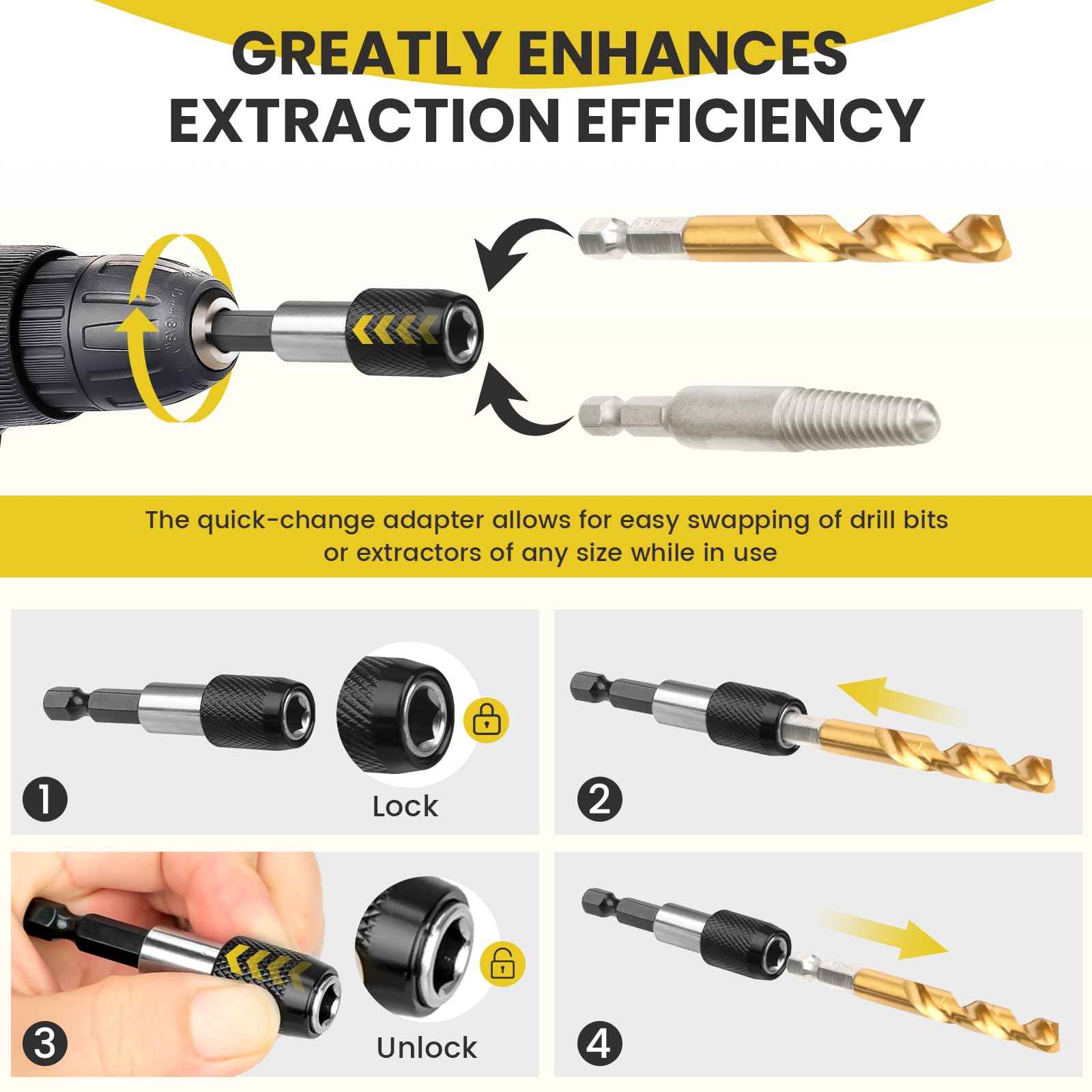 GREATLY ENHANCES EXTRACTION EFFICIENCY

The quick-change adapter allows for easy swapping of drill bits or extractors of any size while in use

1

Lock

2

3

Unlock

4