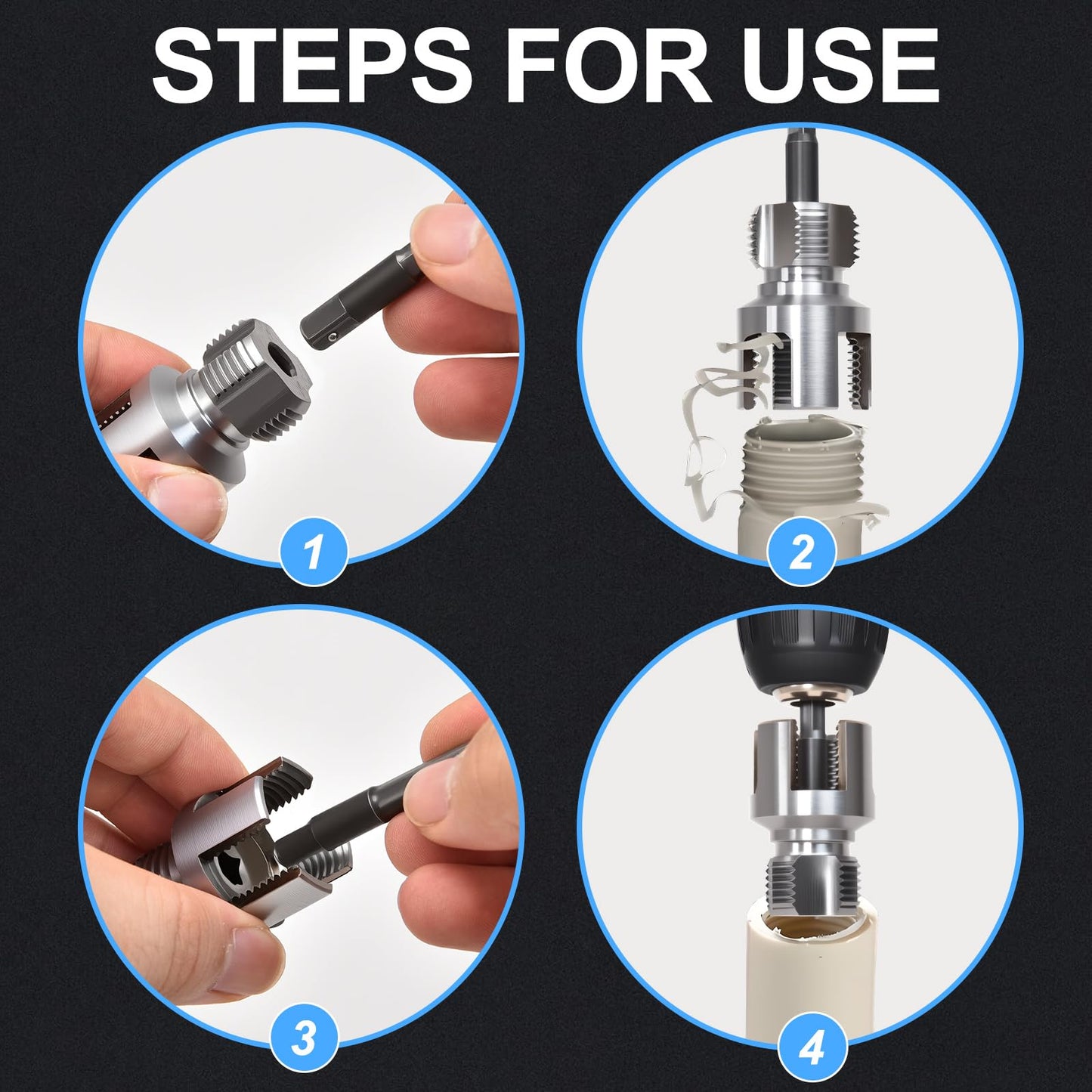 STEPS FOR USE

1

2

3

4