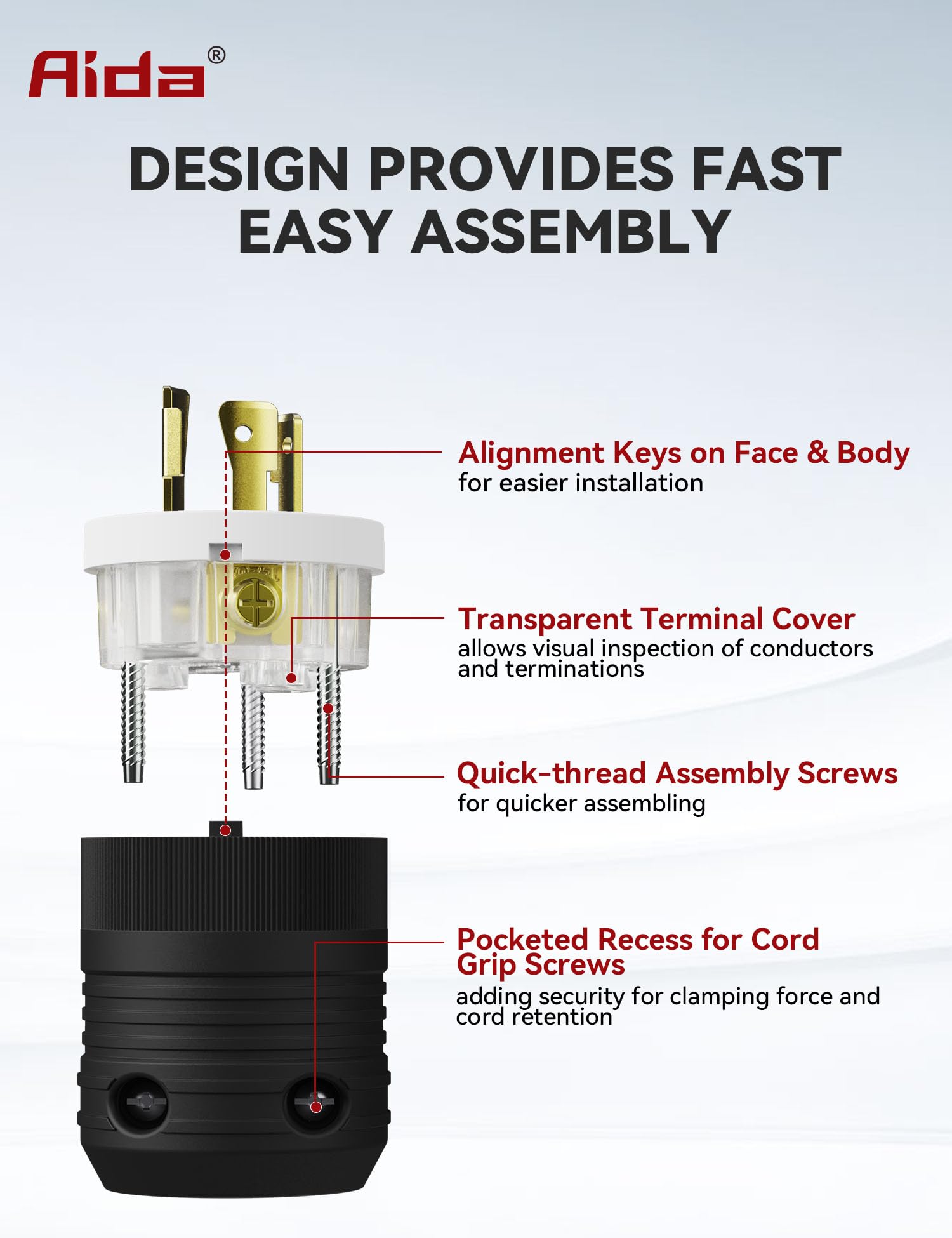 Aida®

DESIGN PROVIDES FAST EASY ASSEMBLY

Alignment Keys on Face & Body
for easier installation

Transparent Terminal Cover
allows visual inspection of conductors and terminations

Quick-thread Assembly Screws
for quicker assembling

Pocketed Recess for Cord Grip Screws
adding security for clamping force and cord retention