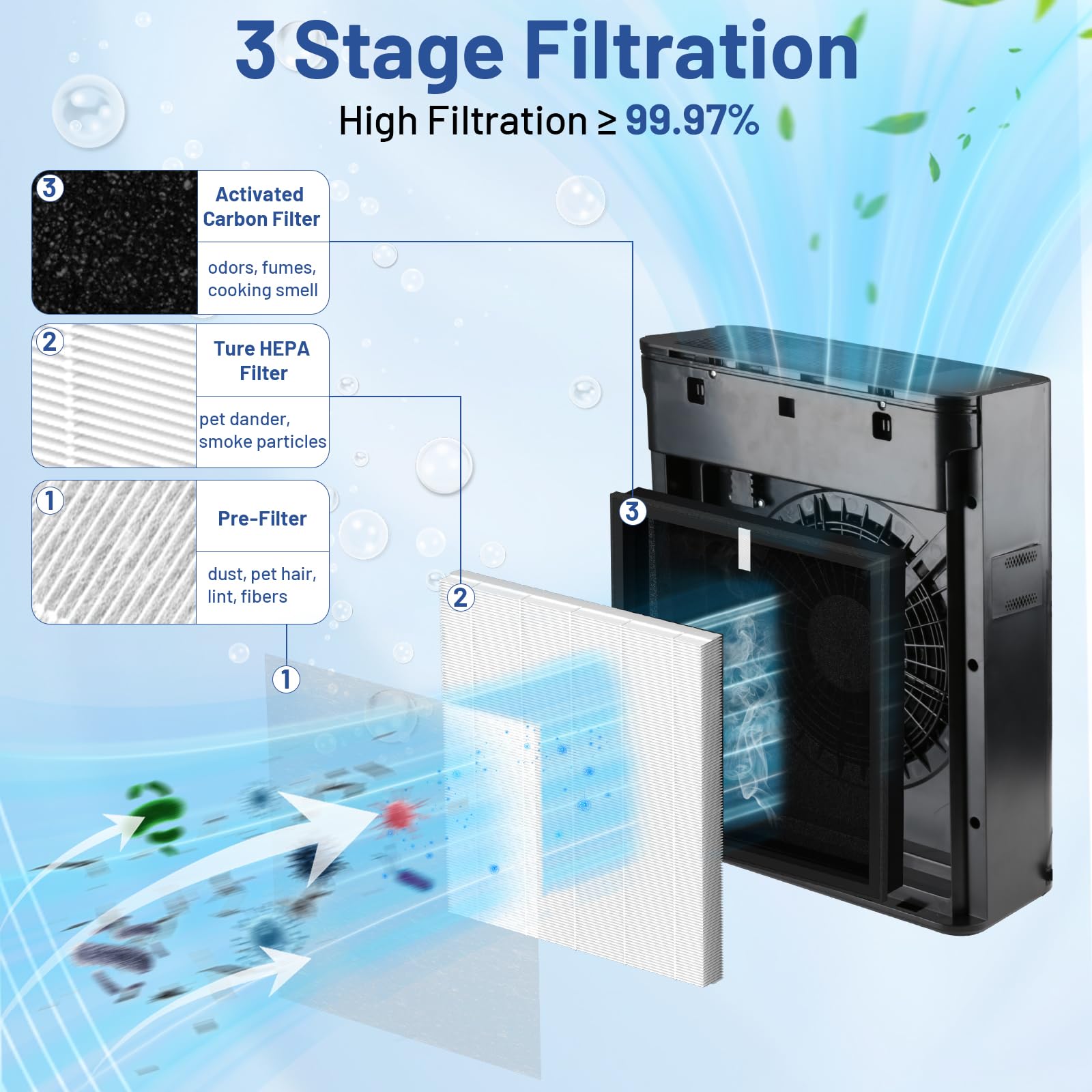 3 Stage Filtration

High Filtration ≥ 99.97%

3 Activated Carbon Filter

odors, fumes, cooking smell

2 Ture HEPA Filter

pet dander, smoke particles

1 Pre-Filter

dust, pet hair, lint, fibers

3

2

1