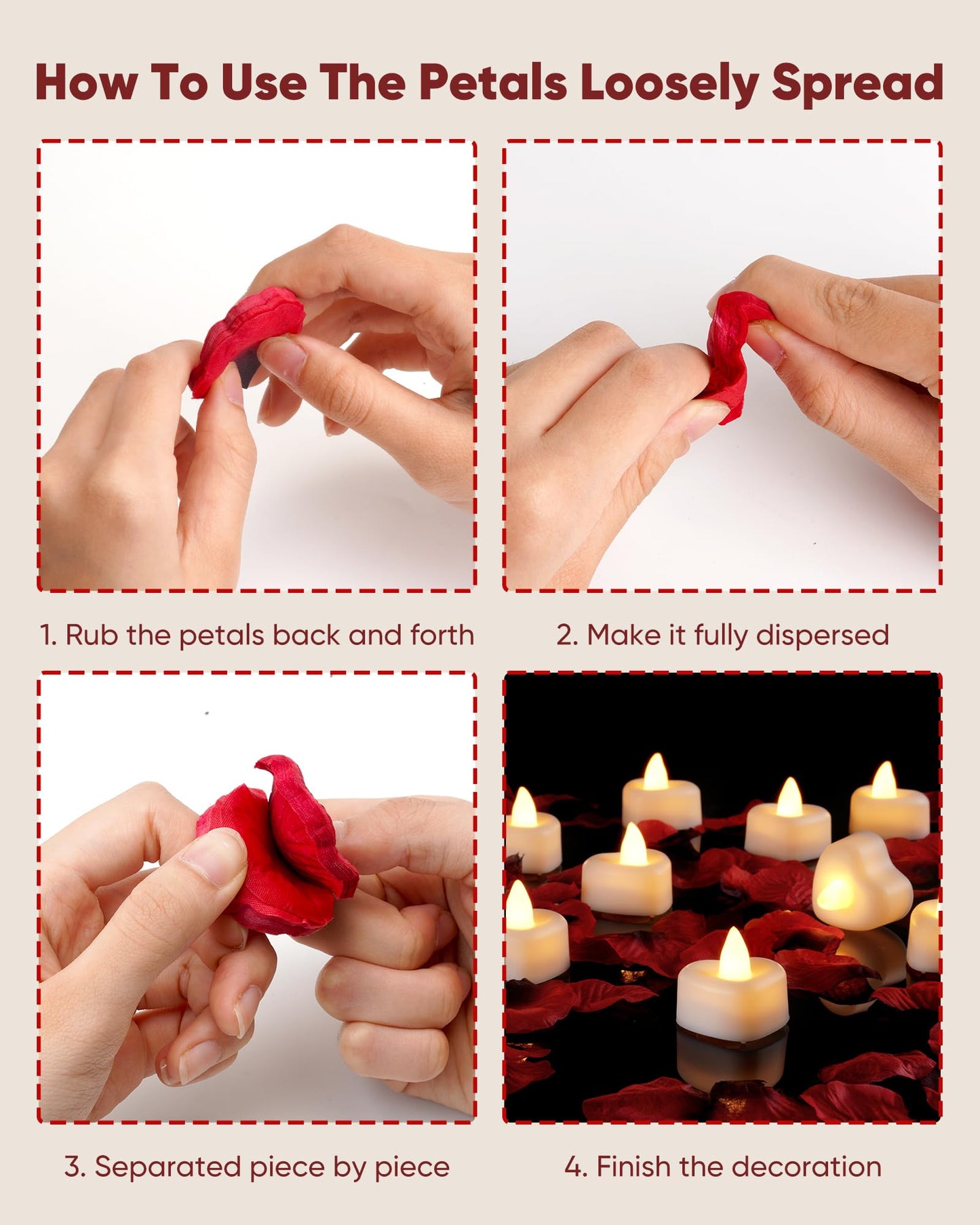 How To Use The Petals Loosely Spread

1. Rub the petals back and forth

2. Make it fully dispersed

3. Separated piece by piece

4. Finish the decoration