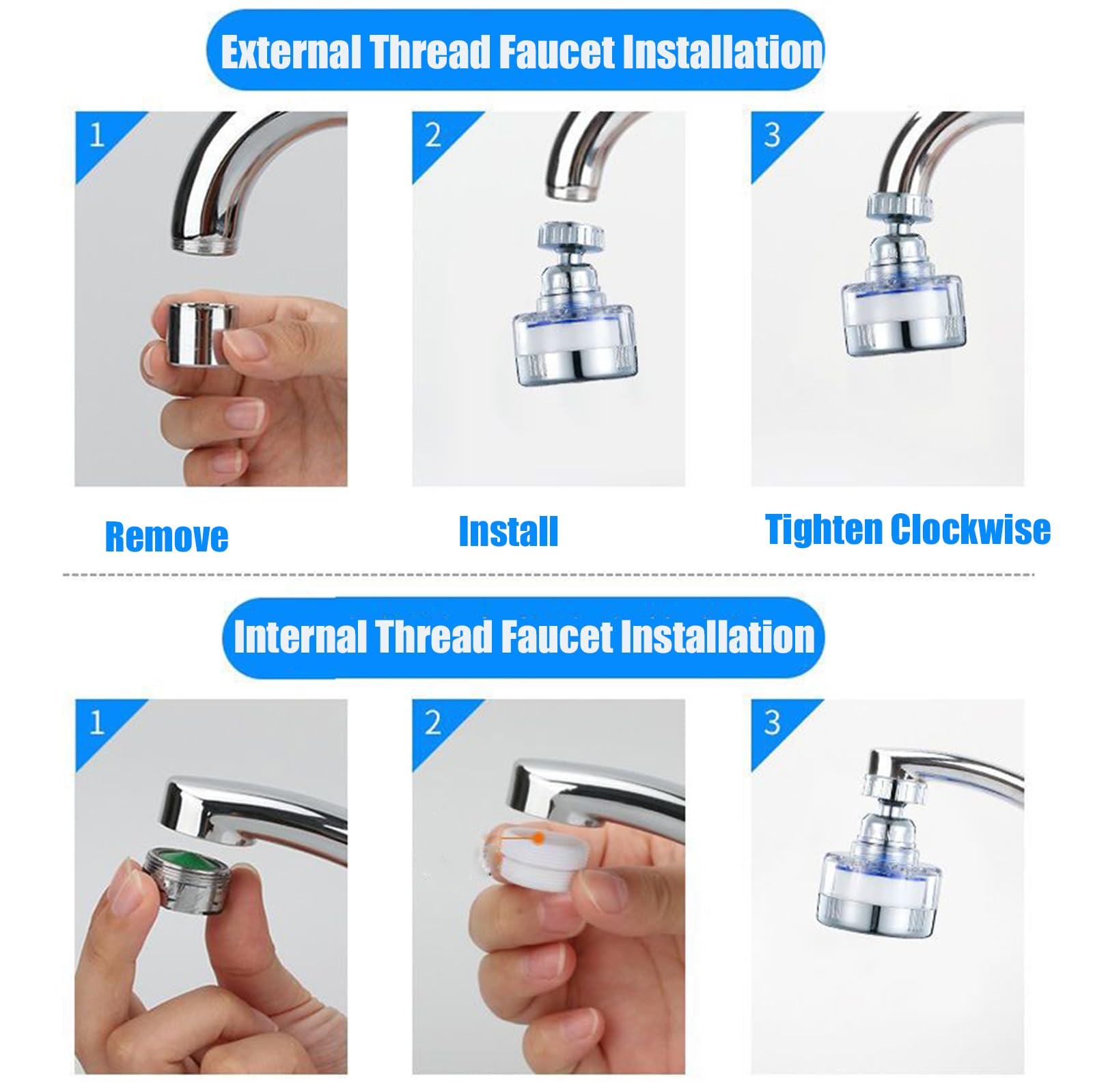 External Thread Faucet Installation

1

2

3

Remove

Install

Tighten Clockwise

Internal Thread Faucet Installation

1

2

3