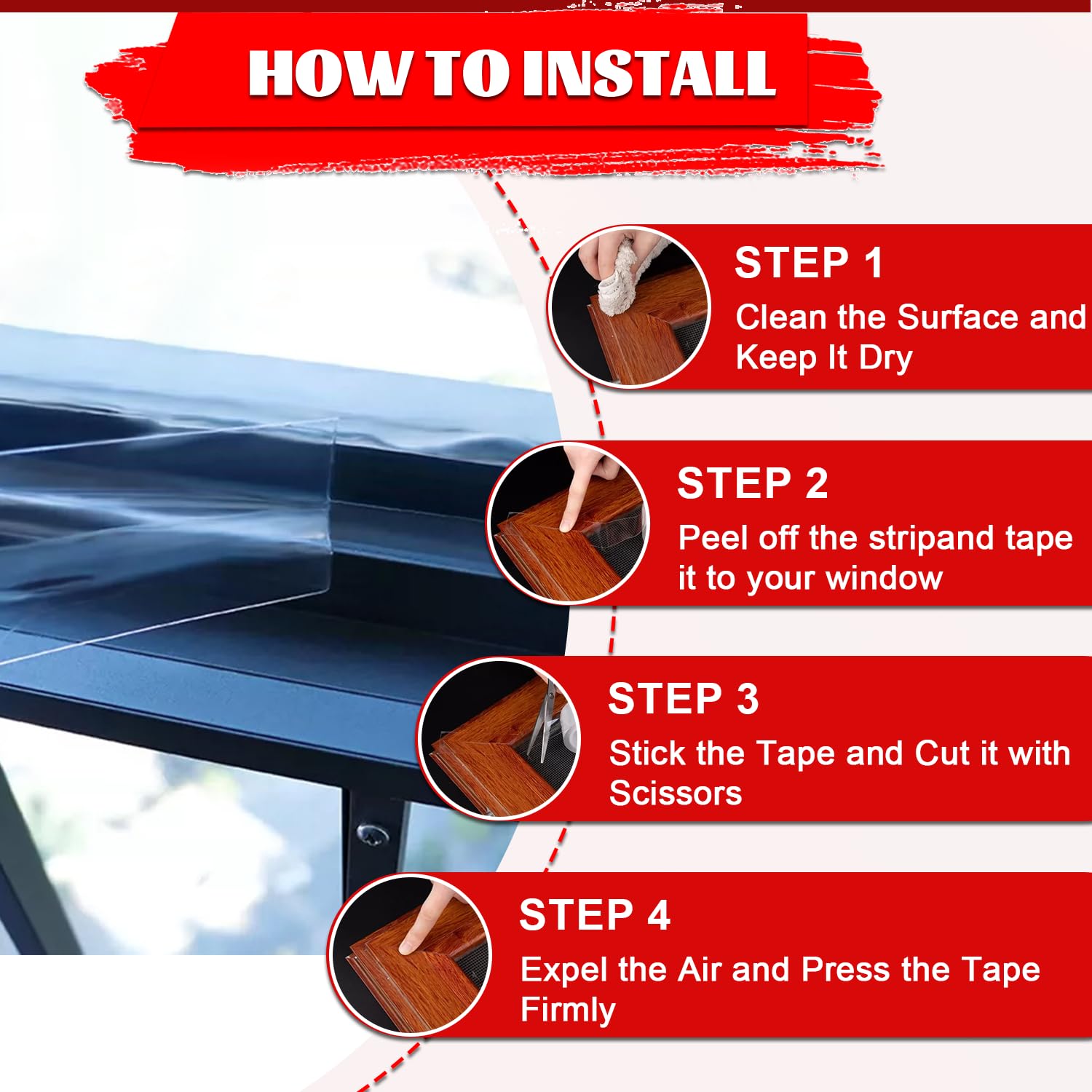 HOW TO INSTALL

STEP 1
Clean the Surface and Keep It Dry

STEP 2
Peel off the stripand tape it to your window

STEP 3
Stick the Tape and Cut it with Scissors

STEP 4
Expel the Air and Press the Tape Firmly