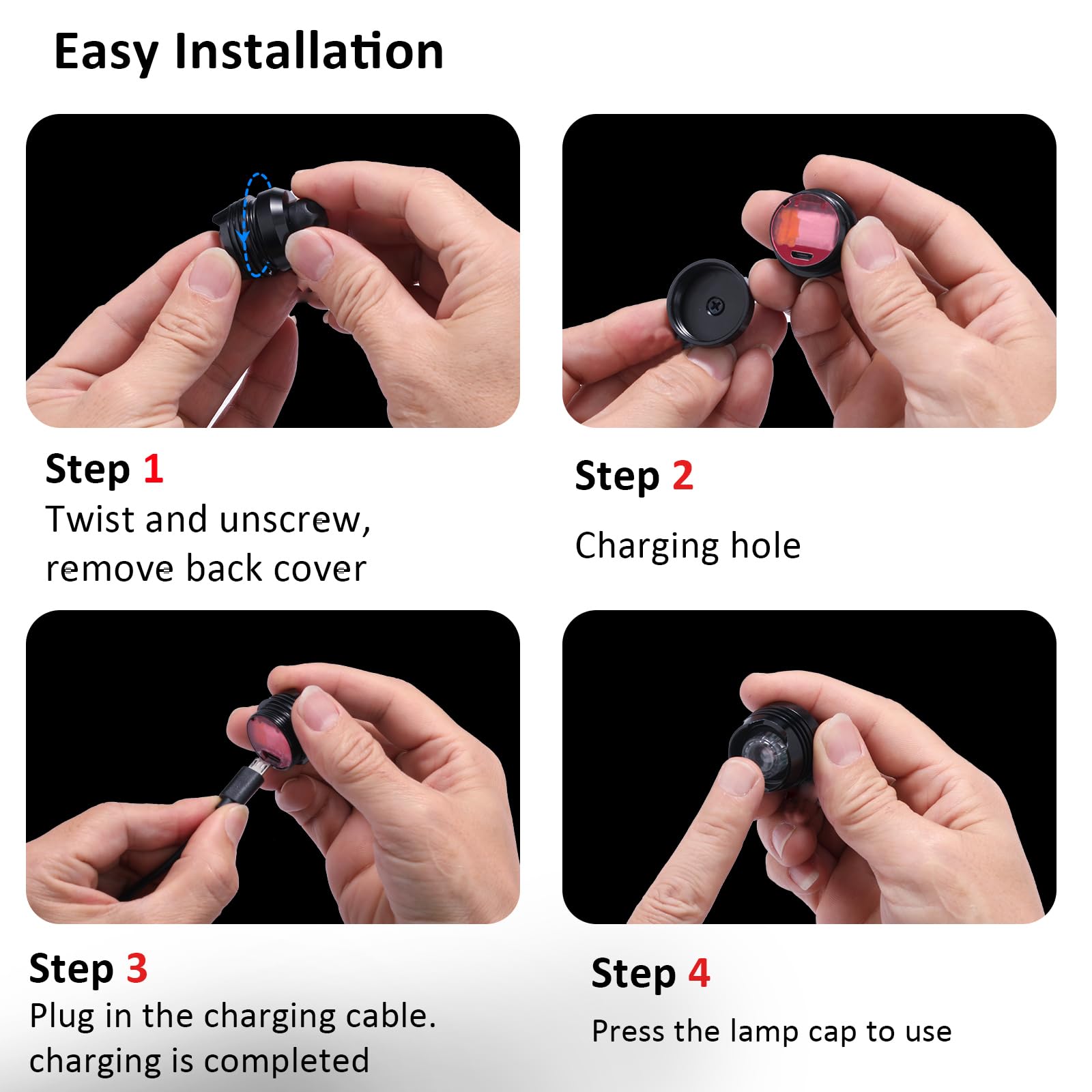 Easy Installation

Step 1
Twist and unscrew, remove back cover

Step 2
Charging hole

Step 3
Plug in the charging cable. charging is completed

Step 4
Press the lamp cap to use