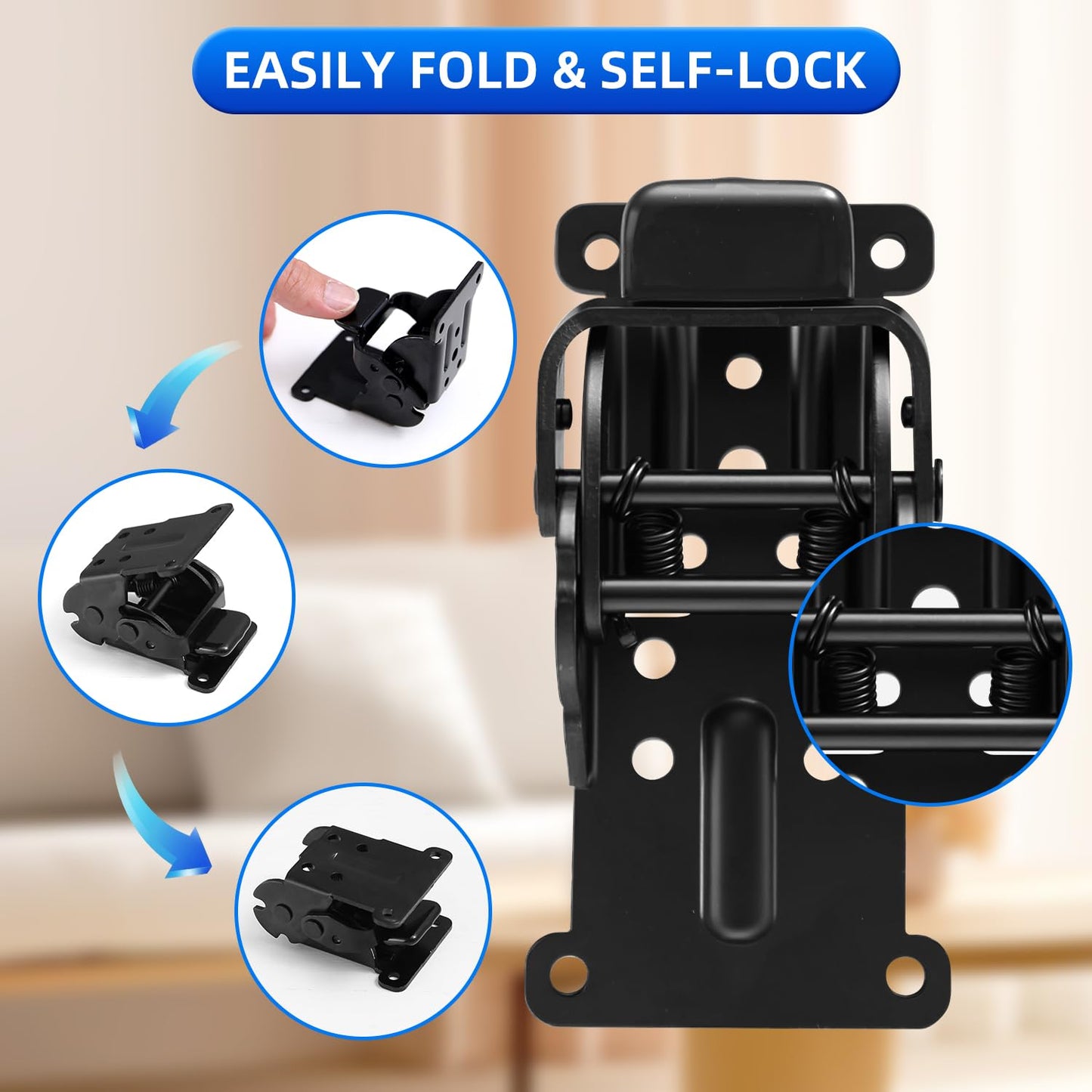 EASILY FOLD & SELF-LOCK