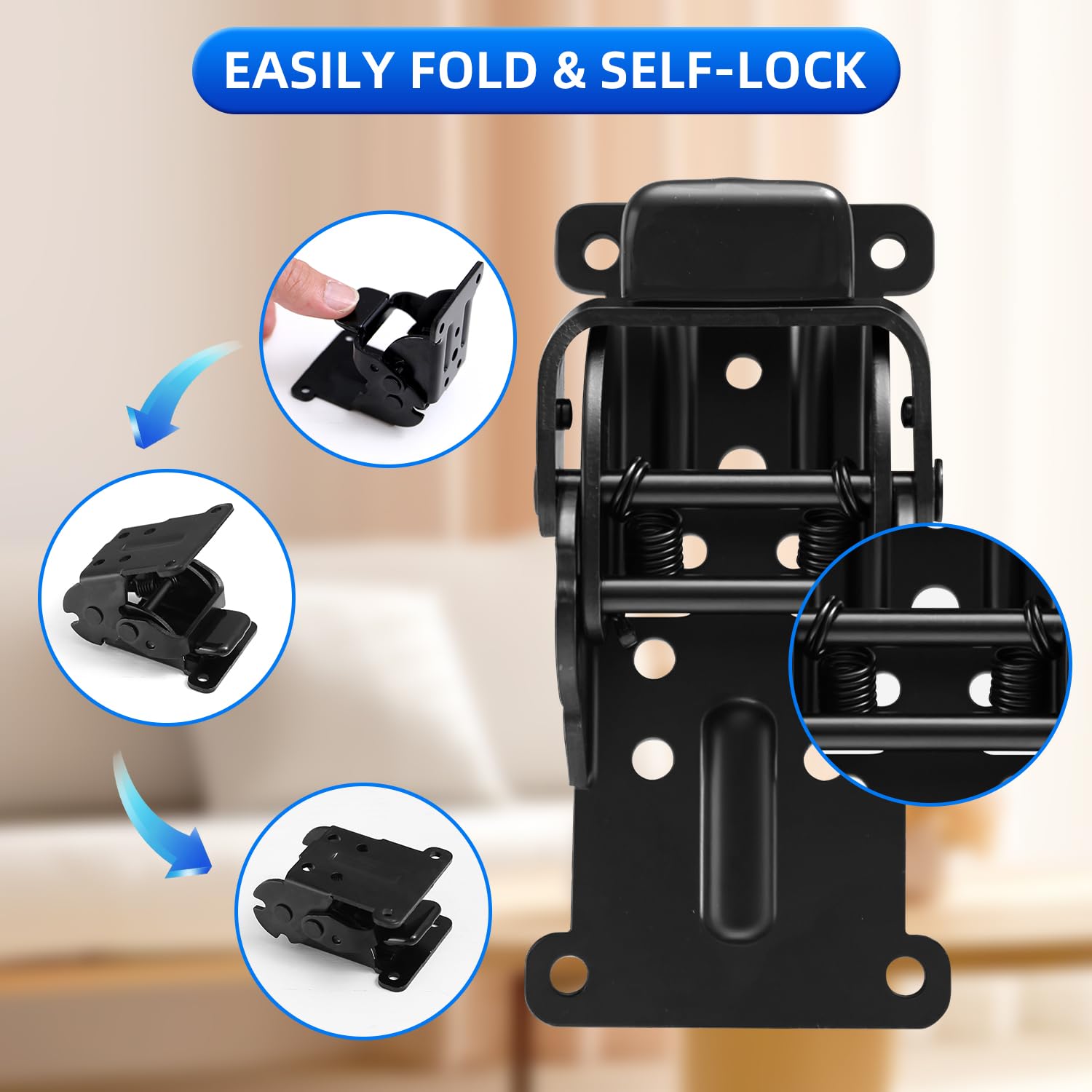 EASILY FOLD & SELF-LOCK