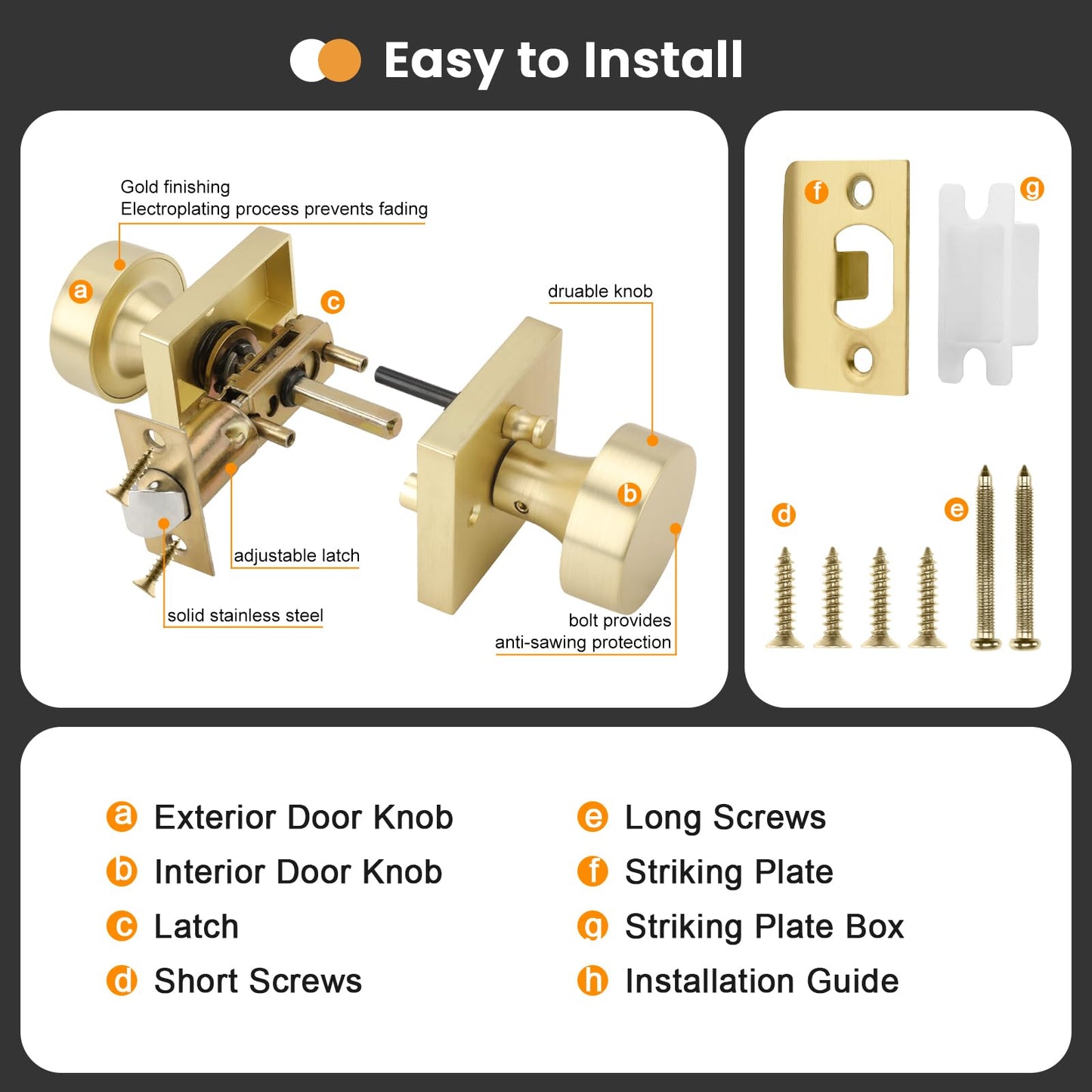 Easy to Install

Gold finishing
Electroplating process prevents fading

a

c

druable knob

b

adjustable latch

solid stainless steel

bolt provides
anti-sawing protection

f

g

d

e

a Exterior Door Knob
b Interior Door Knob
c Latch
d Short Screws

e Long Screws
f Striking Plate
g Striking Plate Box
h Installation Guide