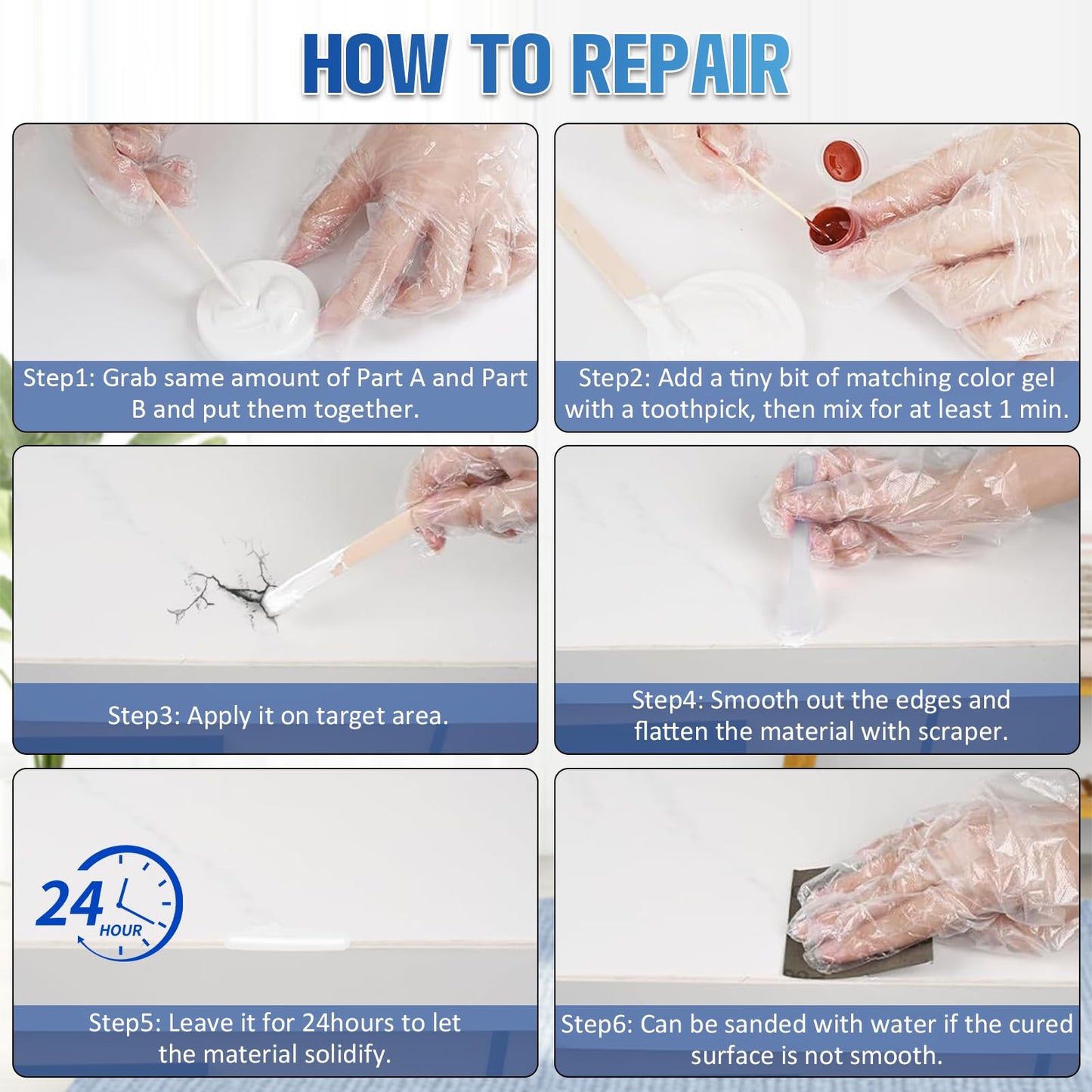 HOW TO REPAIR

Step1: Grab same amount of Part A and Part B and put them together.

Step2: Add a tiny bit of matching color gel with a toothpick, then mix for at least 1 min.

Step3: Apply it on target area.

Step4: Smooth out the edges and flatten the material with scraper.

24 HOUR

Step5: Leave it for 24hours to let the material solidify.

Step6: Can be sanded with water if the cured surface is not smooth.