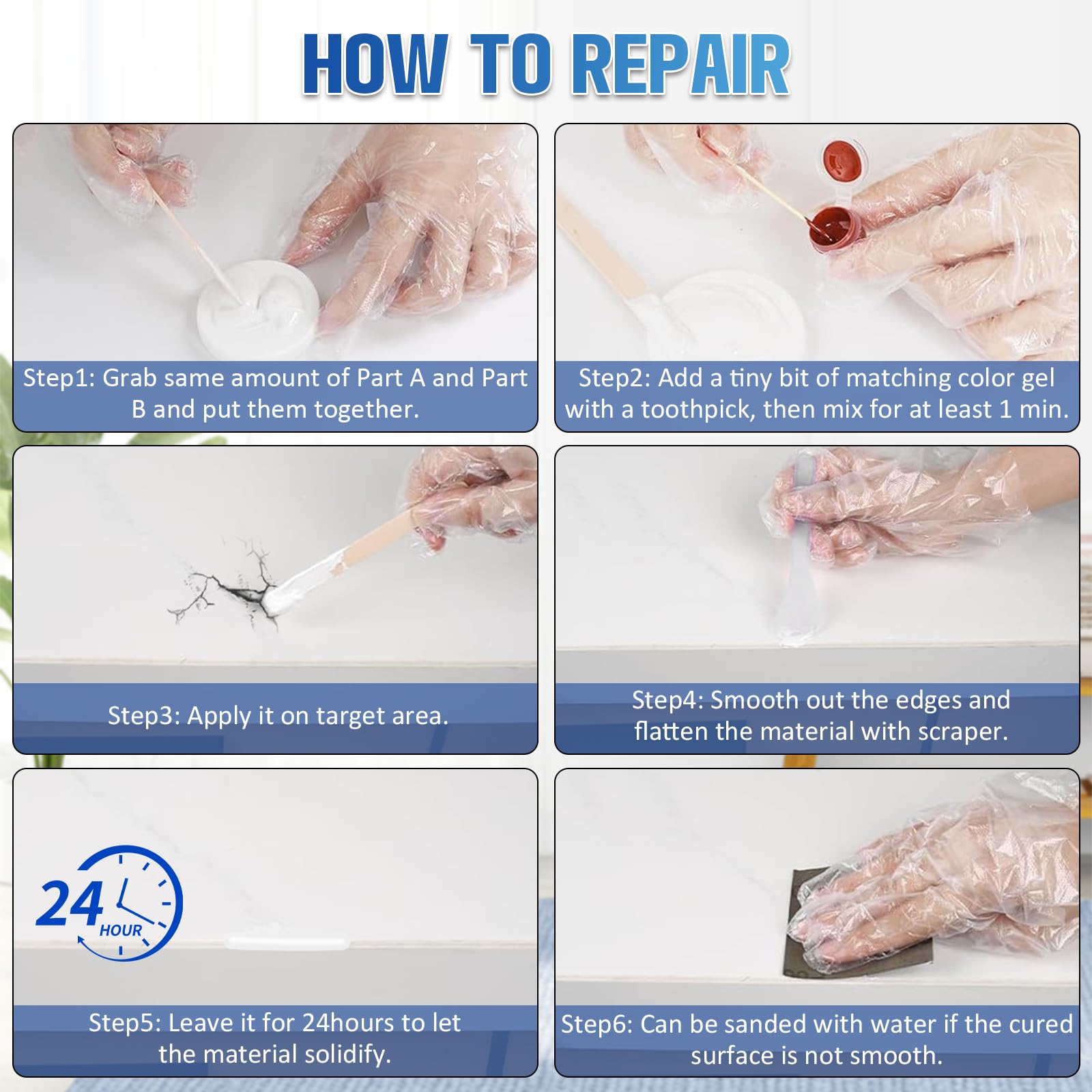 HOW TO REPAIR

Step1: Grab same amount of Part A and Part B and put them together.

Step2: Add a tiny bit of matching color gel with a toothpick, then mix for at least 1 min.

Step3: Apply it on target area.

Step4: Smooth out the edges and flatten the material with scraper.

24 HOUR

Step5: Leave it for 24hours to let the material solidify.

Step6: Can be sanded with water if the cured surface is not smooth.