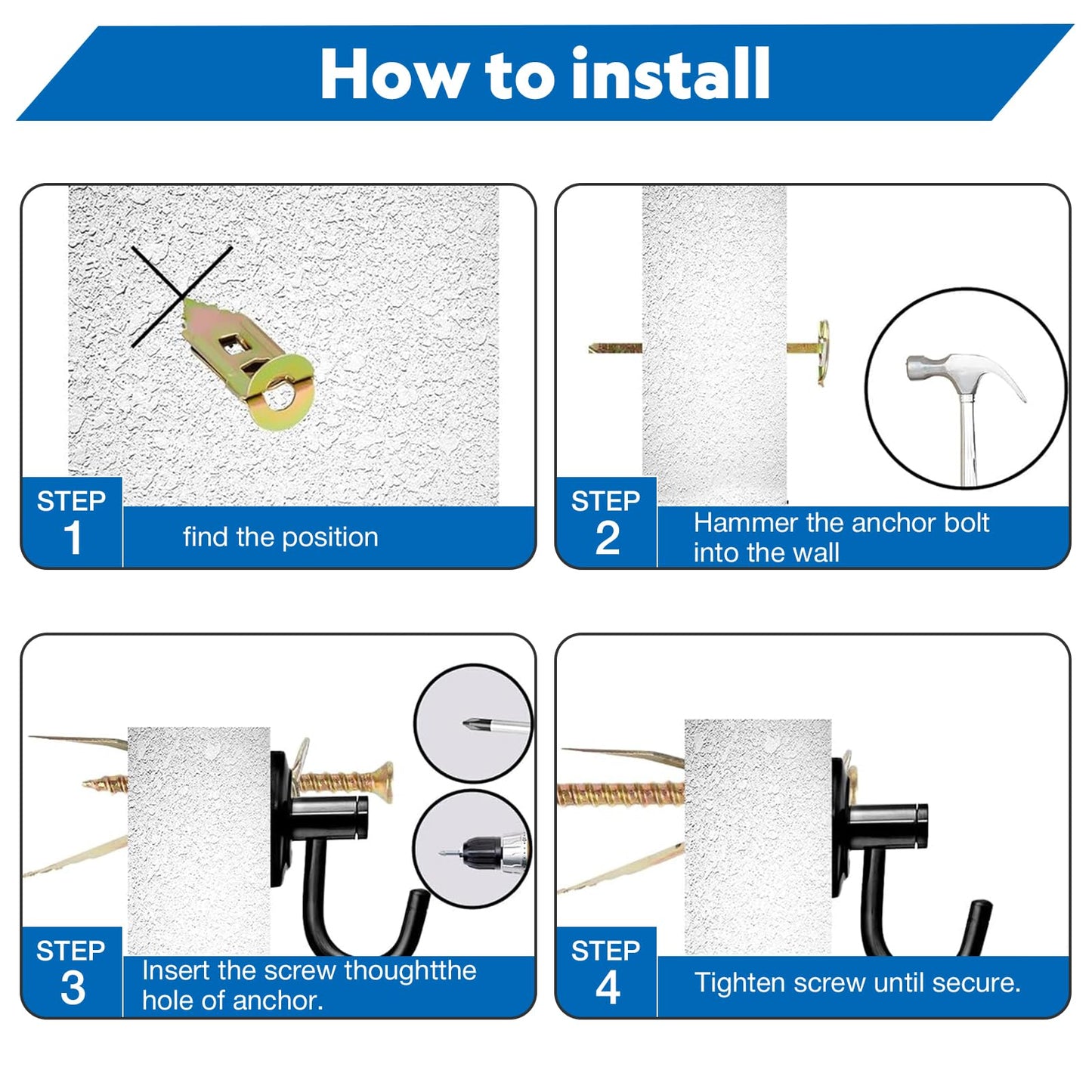 How to install

STEP
1
find the position

STEP
2
Hammer the anchor bolt into the wall

STEP
3
Insert the screw thoughtthe hole of anchor.

STEP
4
Tighten screw until secure.