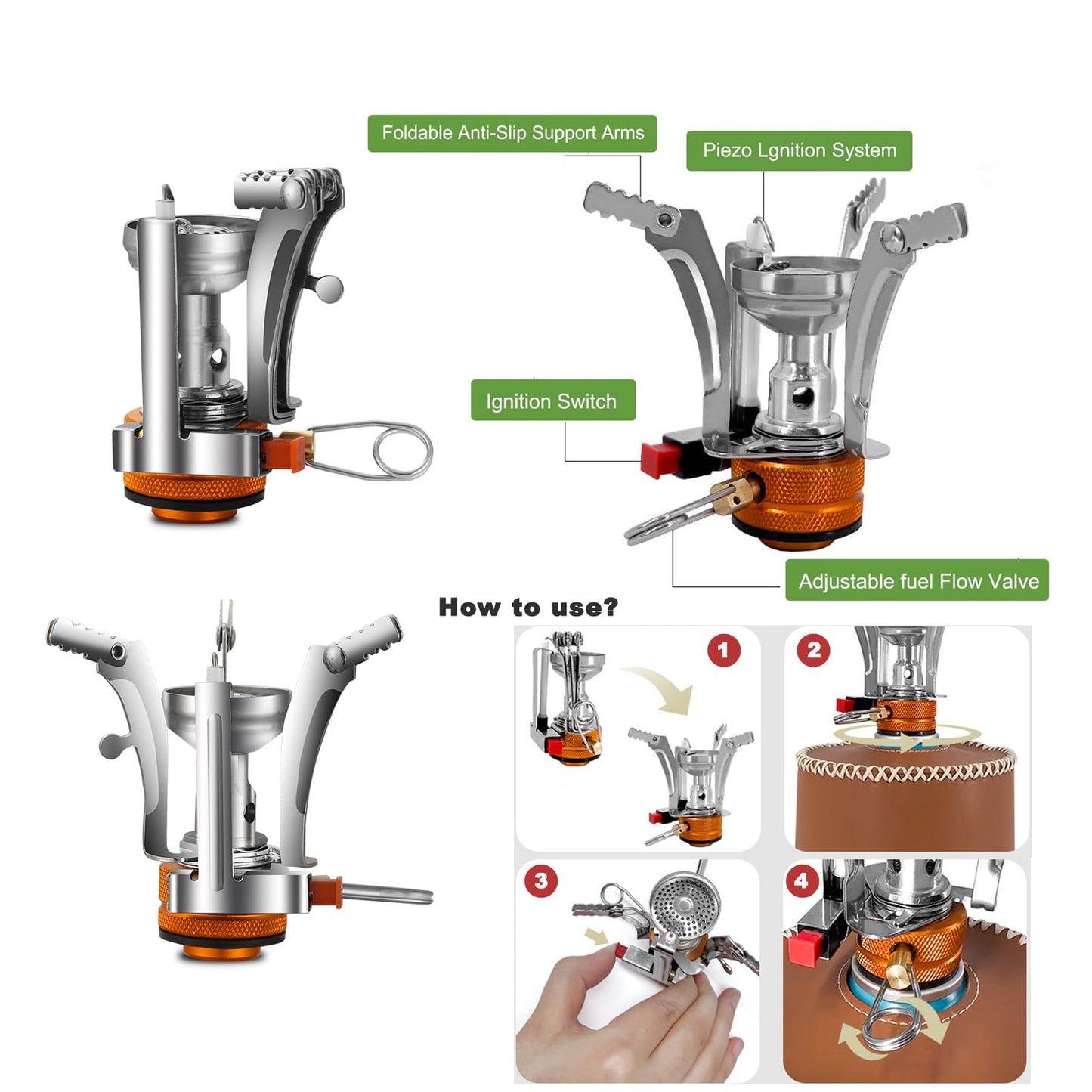 Foldable Anti-Slip Support Arms

Piezo Lgnition System

Ignition Switch

Adjustable fuel Flow Valve

How to use?

1

2

3

4