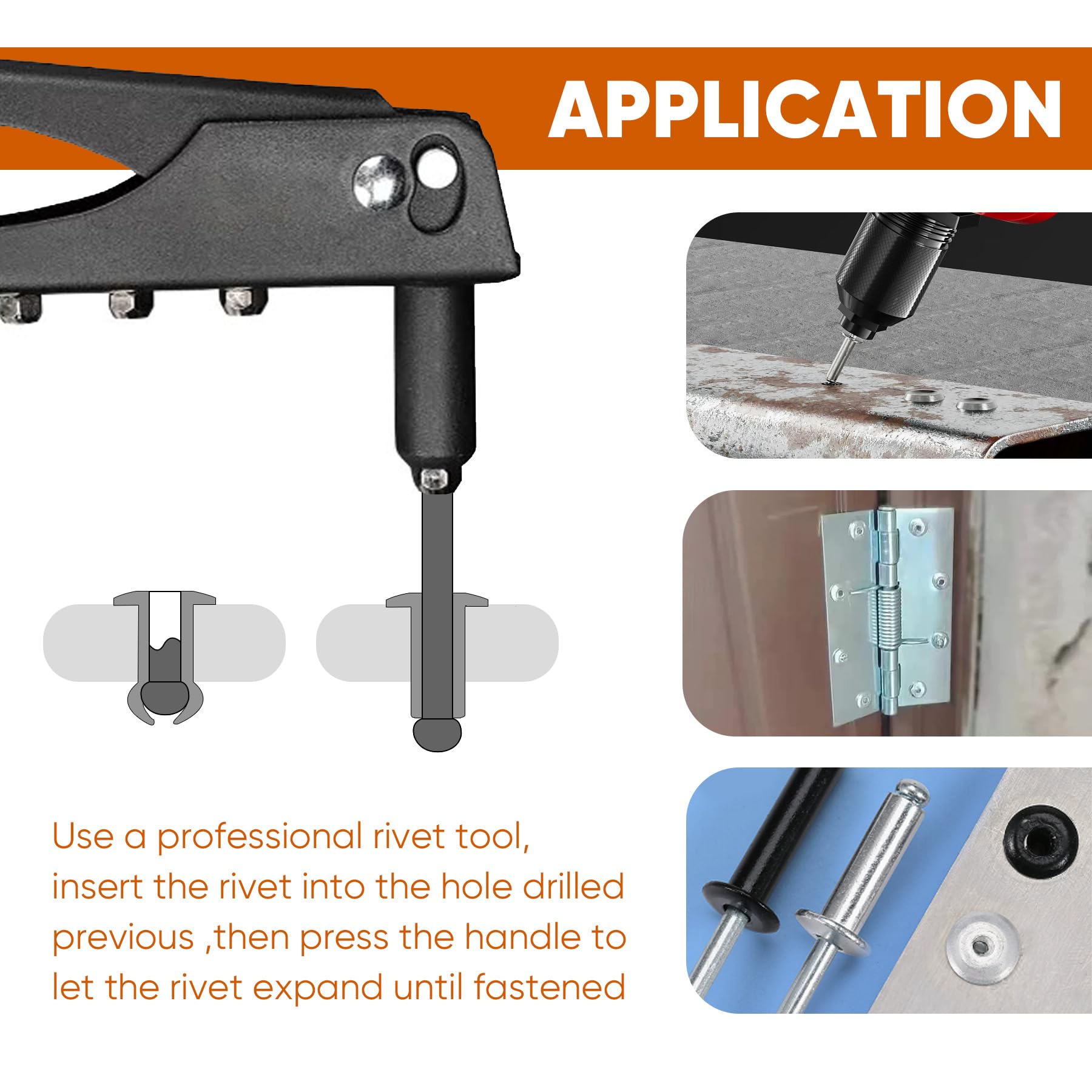 APPLICATION

Use a professional rivet tool, insert the rivet into the hole drilled previous ,then press the handle to let the rivet expand until fastened