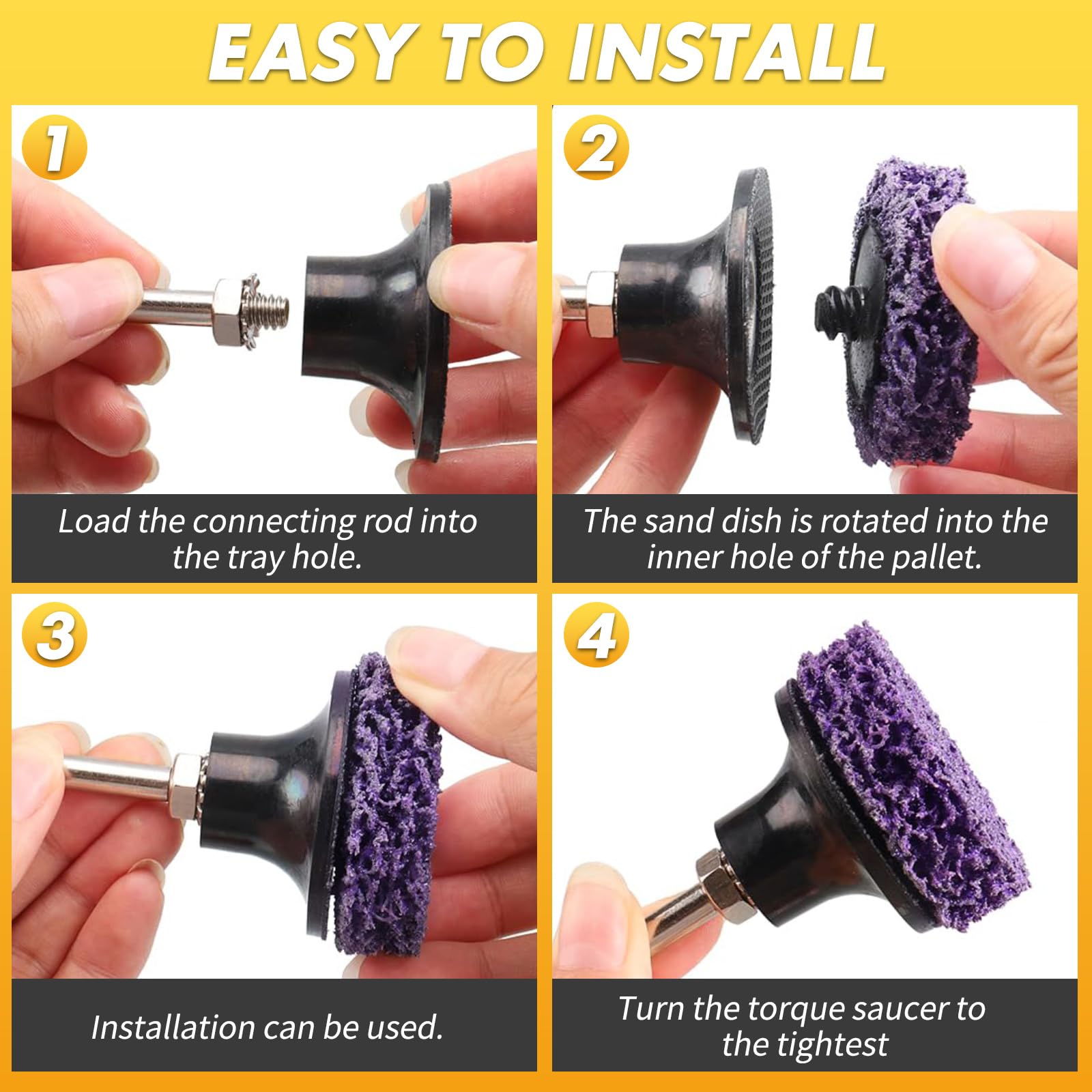 EASY TO INSTALL

1

Load the connecting rod into the tray hole.

2

The sand dish is rotated into the inner hole of the pallet.

3

Installation can be used.

4

Turn the torque saucer to the tightest