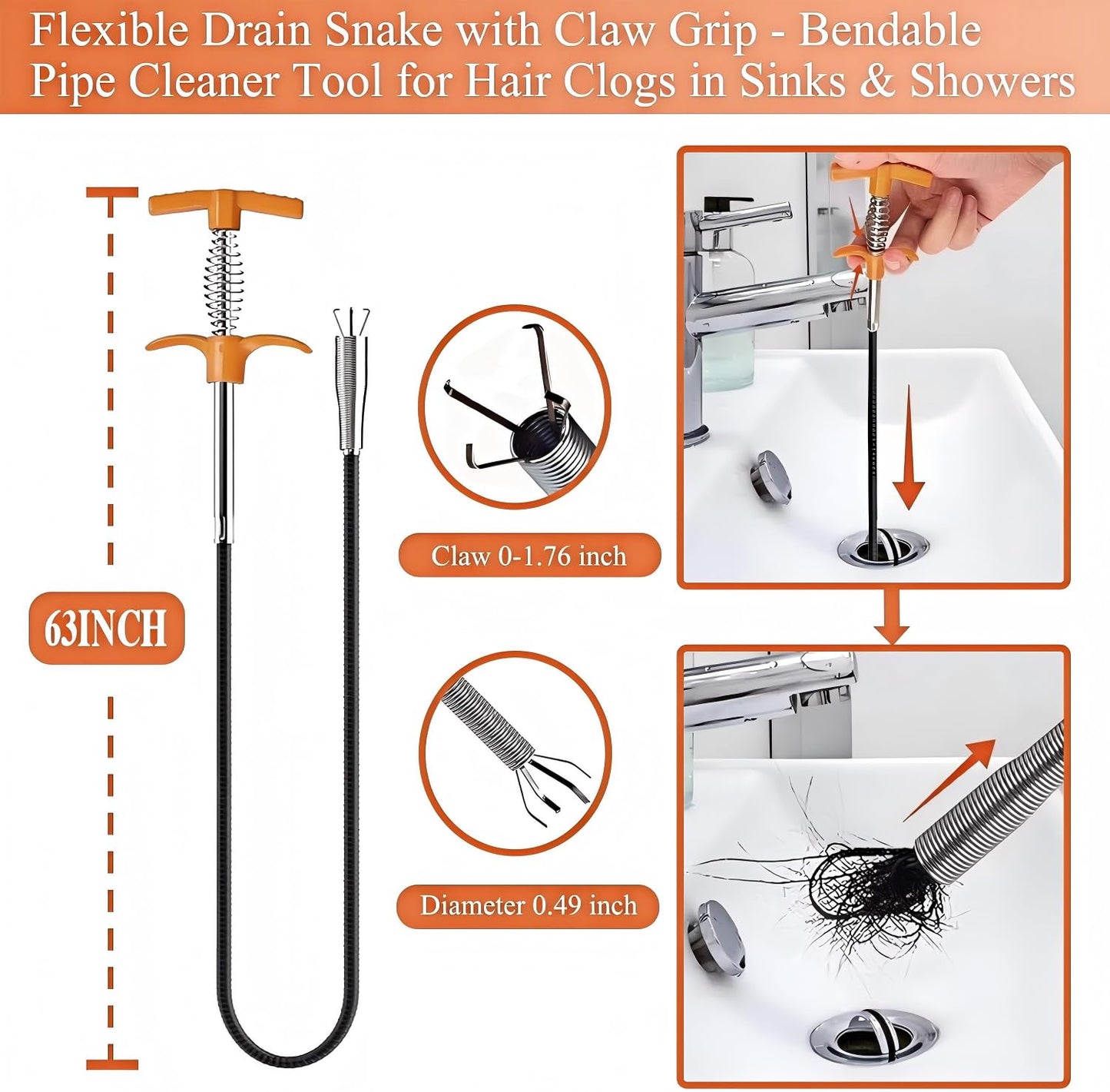 Flexible Drain Snake with Claw Grip - Bendable Pipe Cleaner Tool for Hair Clogs in Sinks & Showers

63INCH

Claw 0-1.76 inch

Diameter 0.49 inch