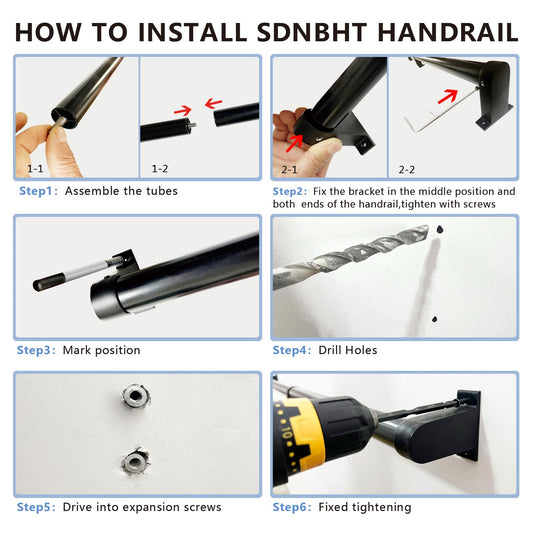 HOW TO INSTALL SDNBHT HANDRAIL

1-1

1-2

Step1: Assemble the tubes

2-1

2-2

Step2: Fix the bracket in the middle position and both ends of the handrail,tighten with screws

Step3: Mark position

Step4: Drill Holes

Step5: Drive into expansion screws

10

Step6: Fixed tightening