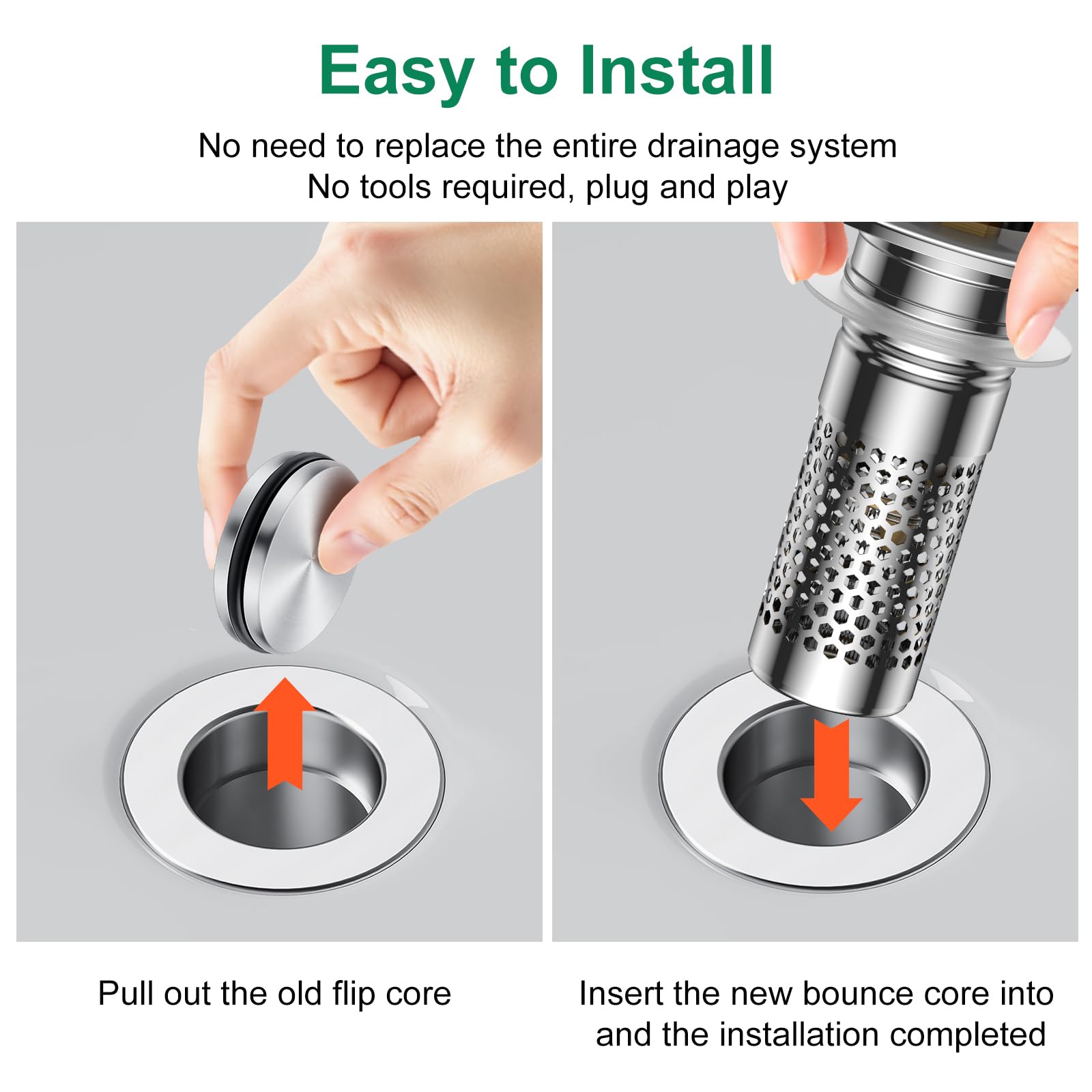 Easy to Install

No need to replace the entire drainage system
No tools required, plug and play

Pull out the old flip core

Insert the new bounce core into and the installation completed