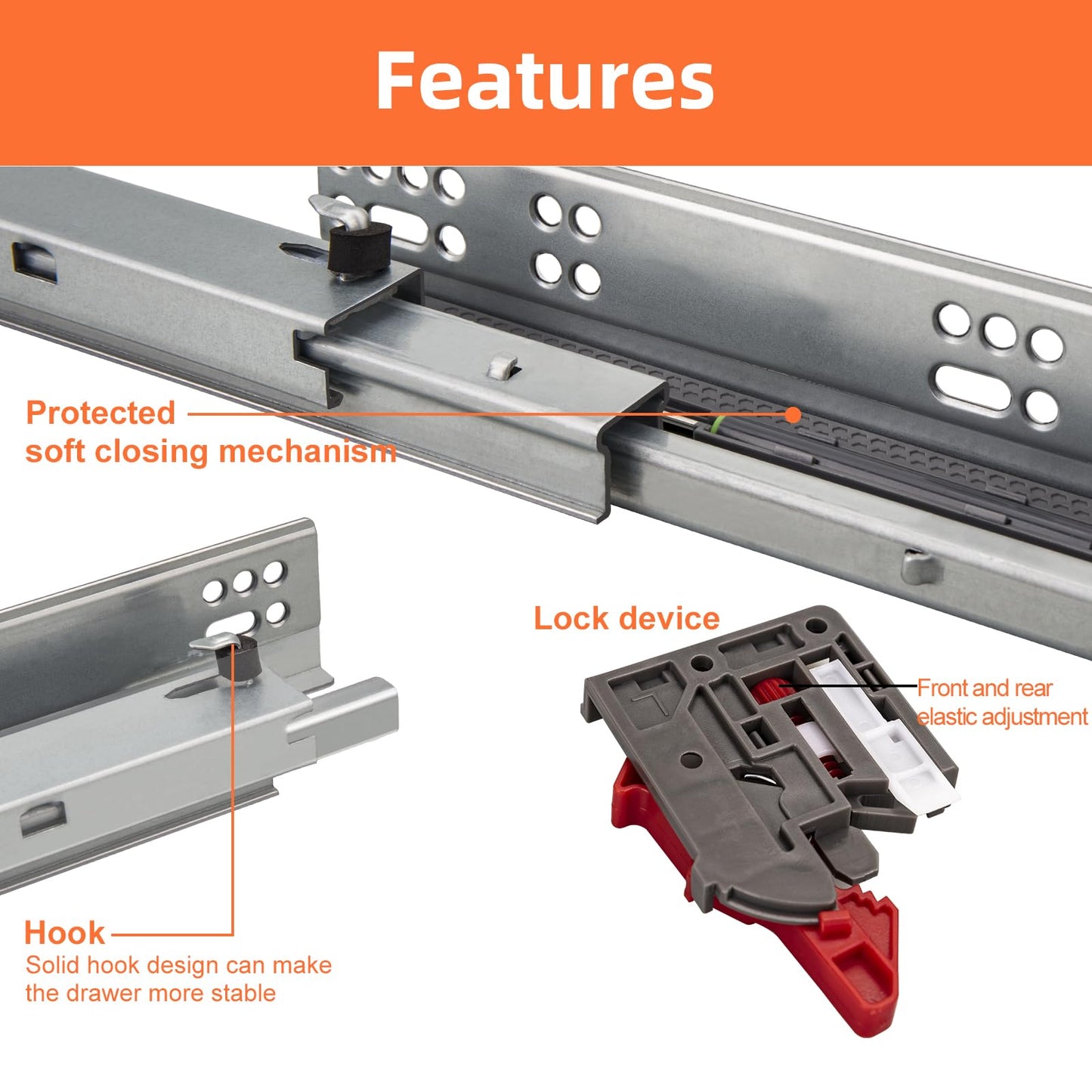 Features

Protected soft closing mechanism

Lock device

Front and rear elastic adjustment

Hook
Solid hook design can make the drawer more stable