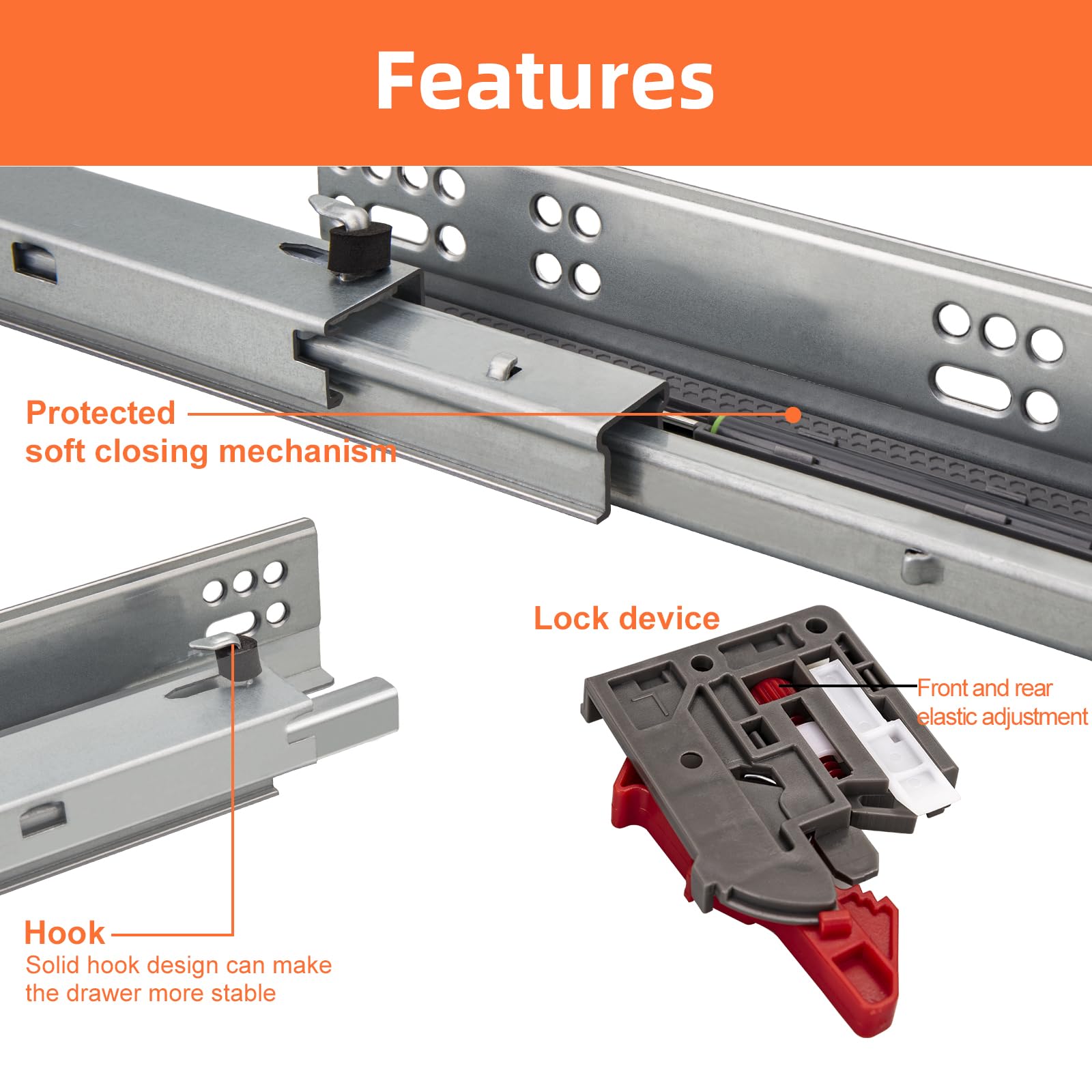 Features

Protected
soft closing mechanism

Lock device

Front and rear
elastic adjustment

Hook
Solid hook design can make
the drawer more stable