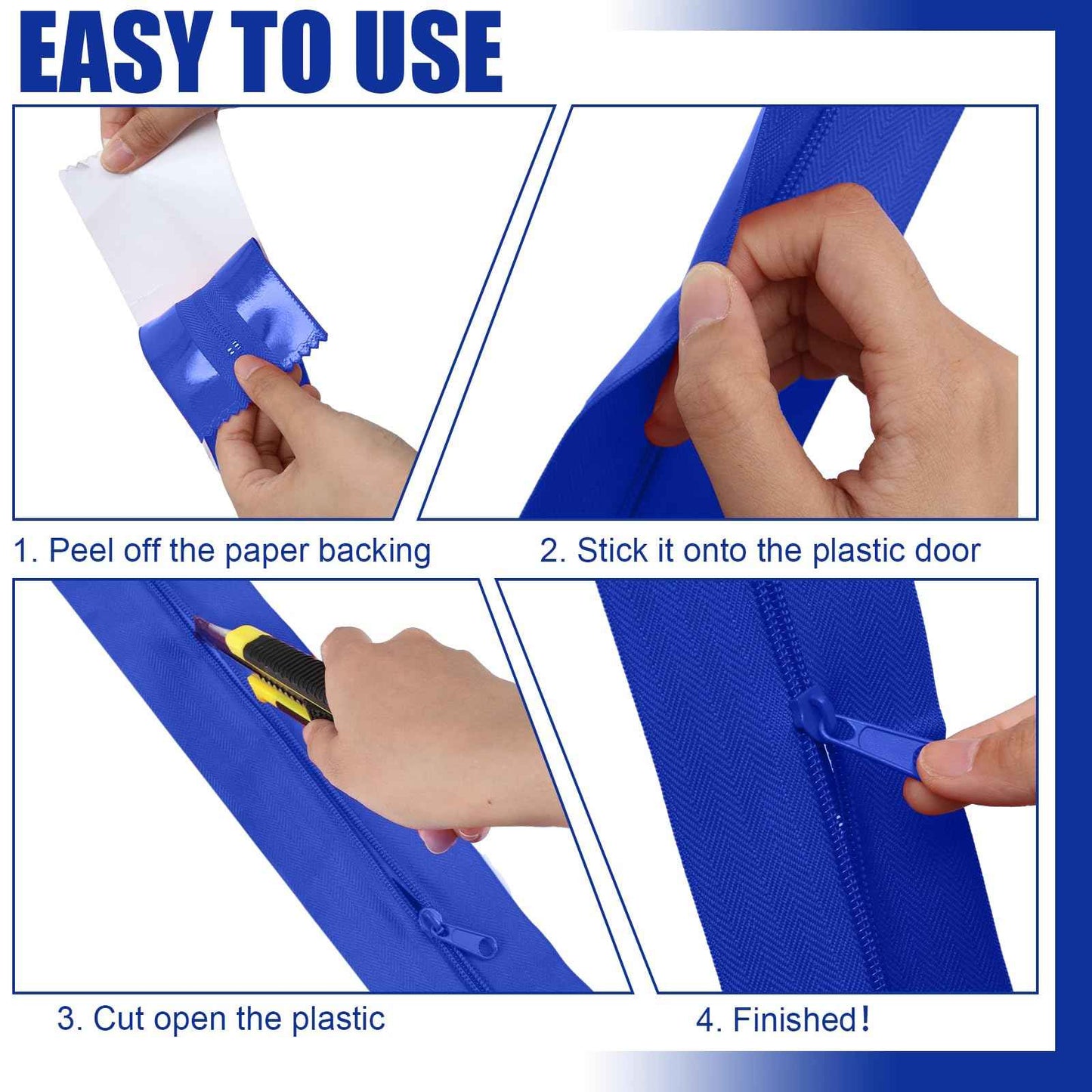 EASY TO USE

1. Peel off the paper backing

2. Stick it onto the plastic door

3. Cut open the plastic

4. Finished!