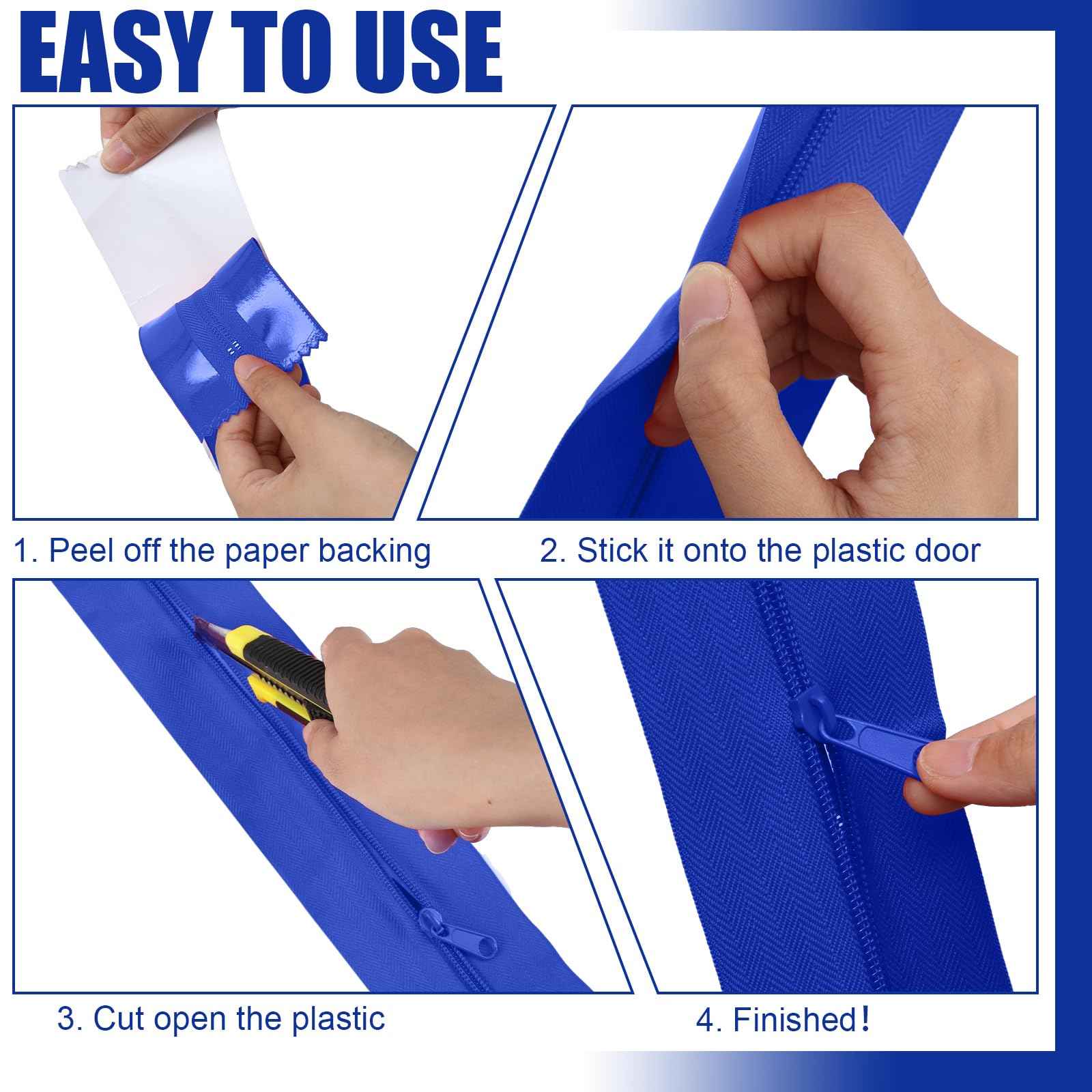 EASY TO USE

1. Peel off the paper backing

2. Stick it onto the plastic door

3. Cut open the plastic

4. Finished!