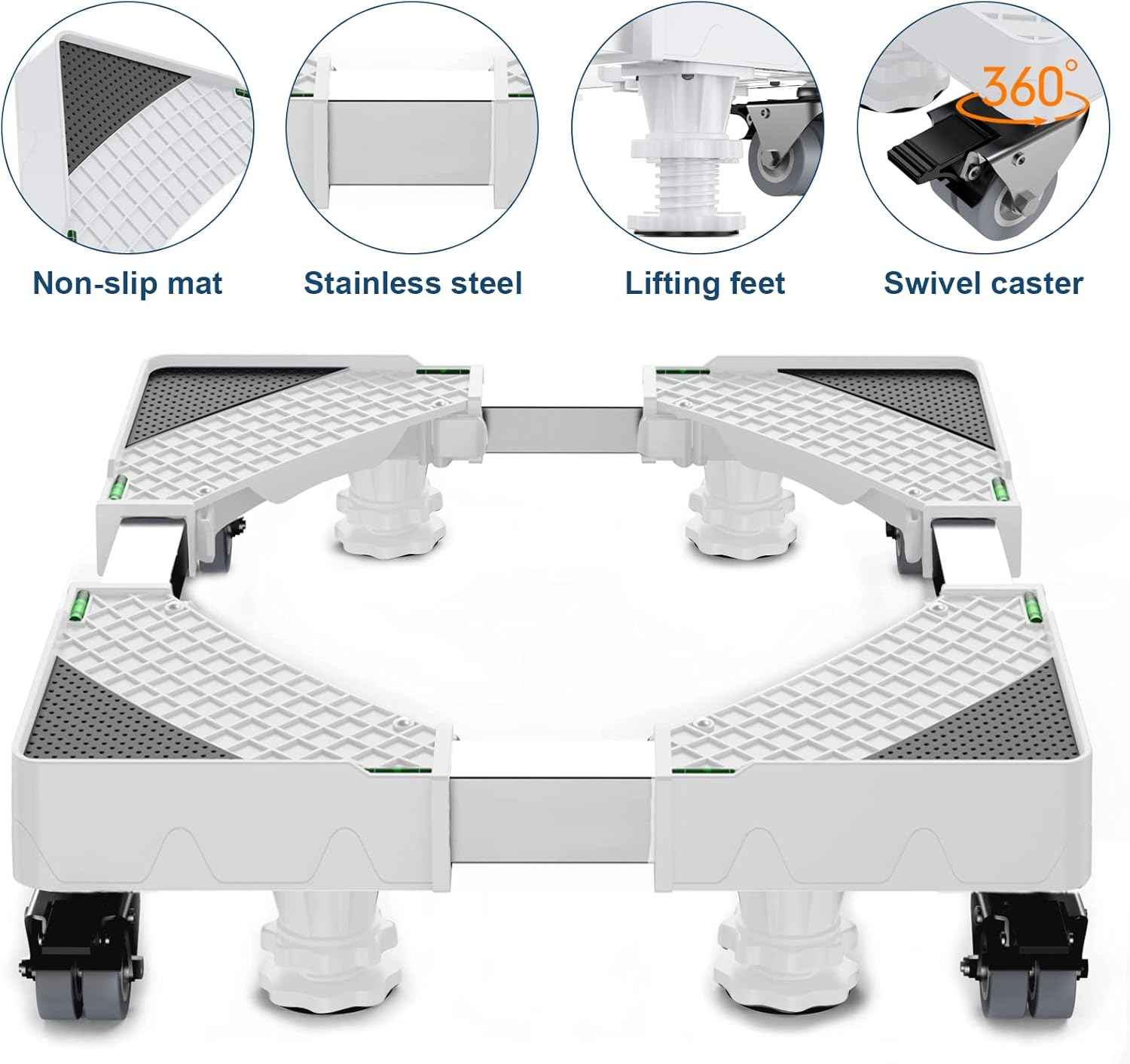 360°

Non-slip mat

Stainless steel

Lifting feet

Swivel caster