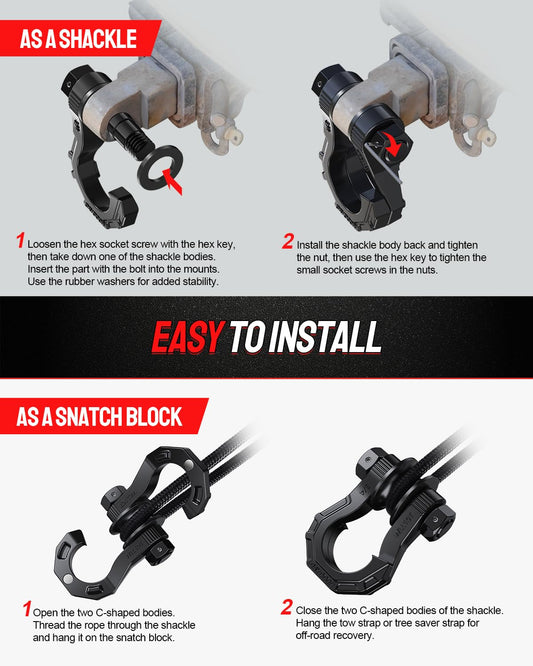 AS A SHACKLE

1 Loosen the hex socket screw with the hex key, then take down one of the shackle bodies. Insert the part with the bolt into the mounts. Use the rubber washers for added stability.

2 Install the shackle body back and tighten the nut, then use the hex key to tighten the small socket screws in the nuts.

EASY TO INSTALL

AS A SNATCH BLOCK

1 Open the two C-shaped bodies. Thread the rope through the shackle and hang it on the snatch block.

2 Close the two C-shaped bodies of the shackle. Hang the tow strap or tree saver strap for off-road recovery.