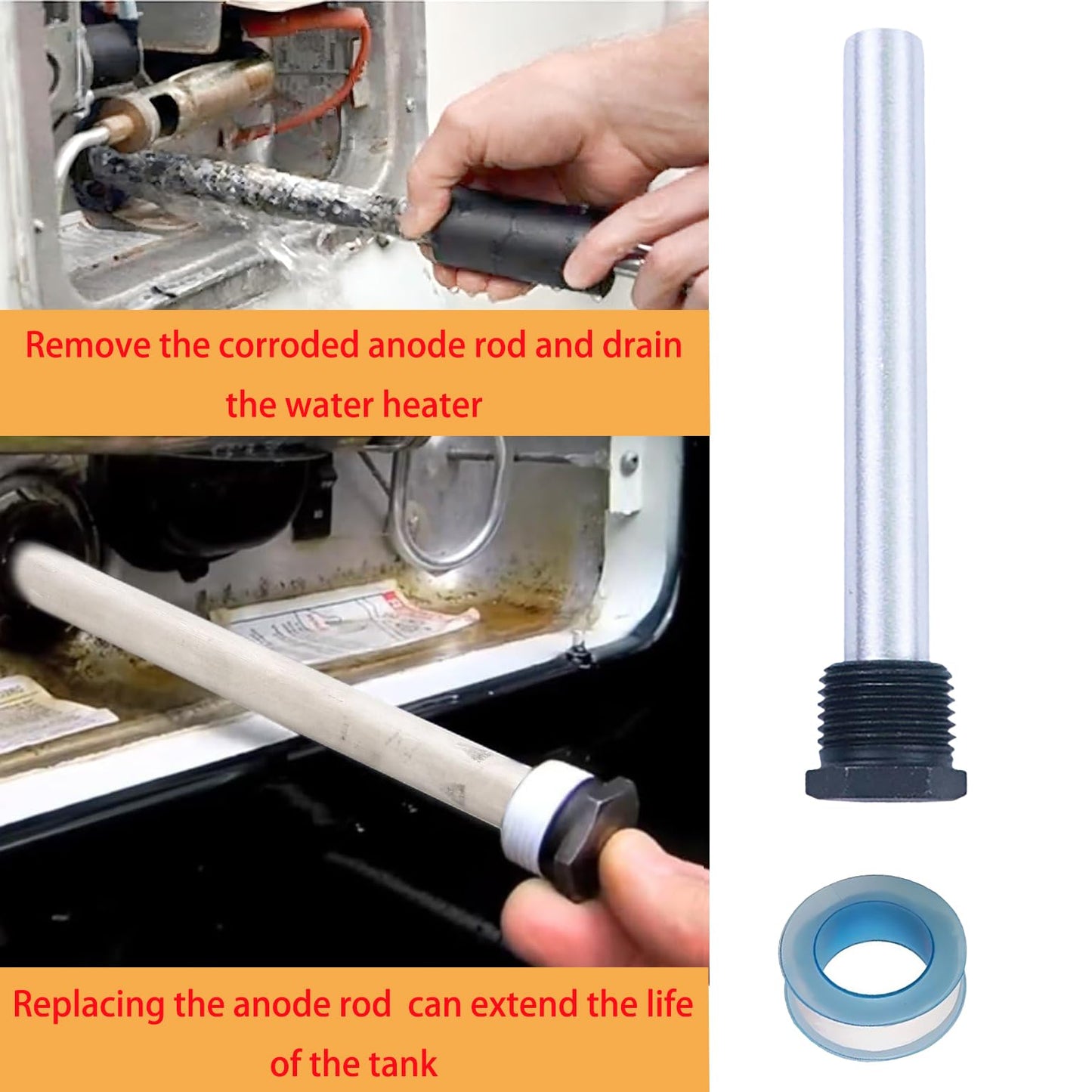 Remove the corroded anode rod and drain the water heater

Replacing the anode rod  can extend the life of the tank