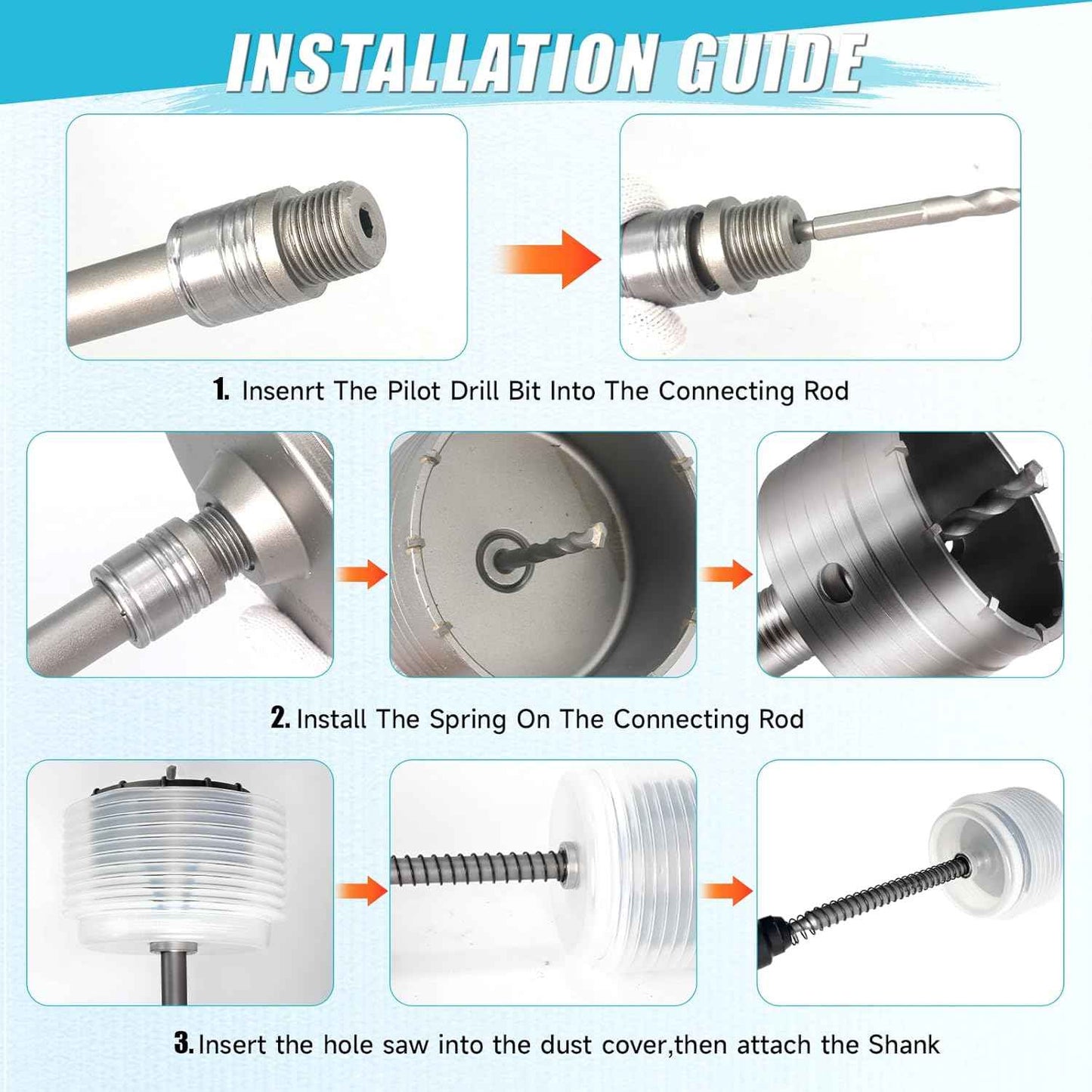 INSTALLATION GUIDE

1. Insenrt The Pilot Drill Bit Into The Connecting Rod

2. Install The Spring On The Connecting Rod

3. Insert the hole saw into the dust cover,then attach the Shank