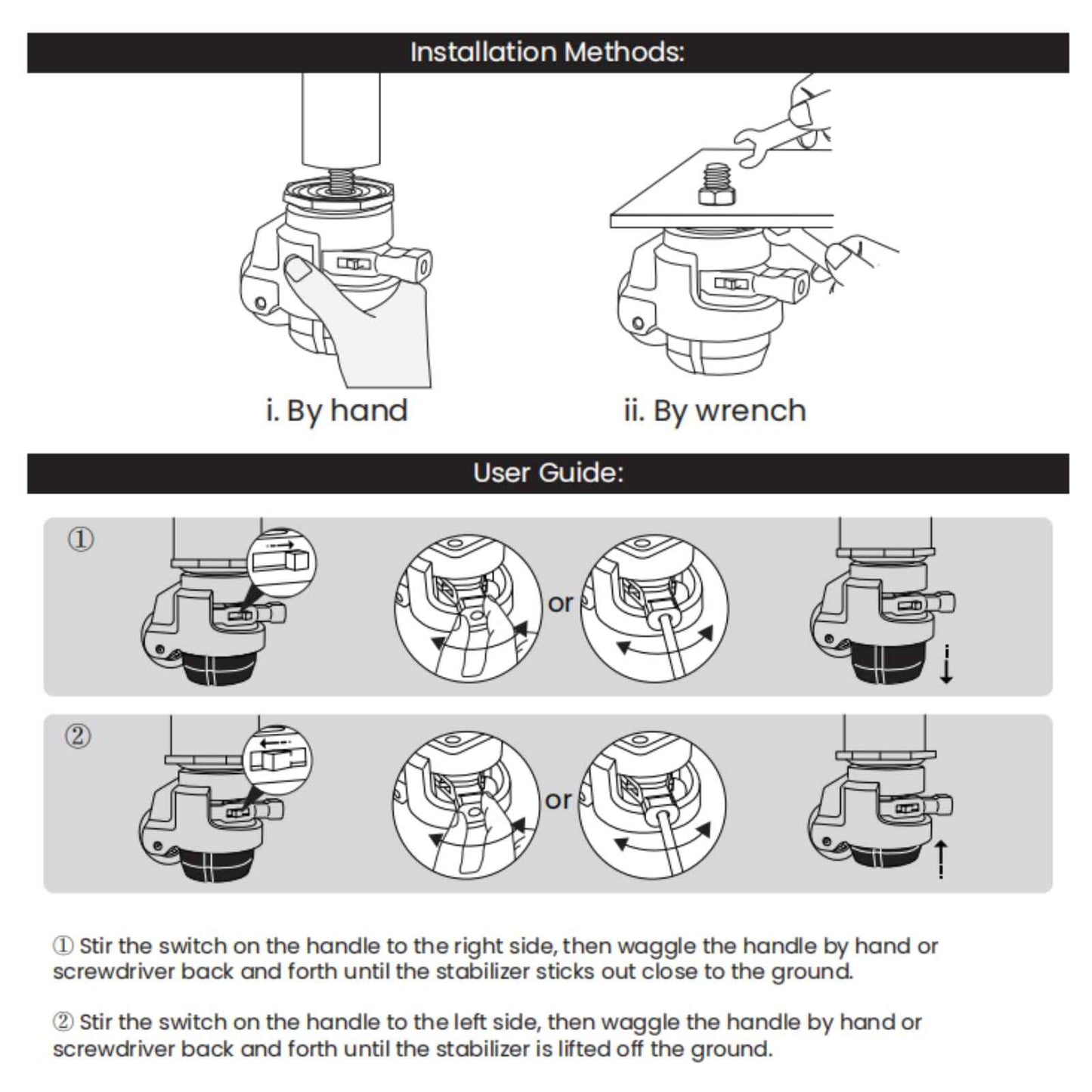 Installation Methods:

i. By hand

ii. By wrench

User Guide:

①

or

②

or

① Stir the switch on the handle to the right side, then waggle the handle by hand or screwdriver back and forth until the stabilizer sticks out close to the ground.

② Stir the switch on the handle to the left side, then waggle the handle by hand or screwdriver back and forth until the stabilizer is lifted off the ground.