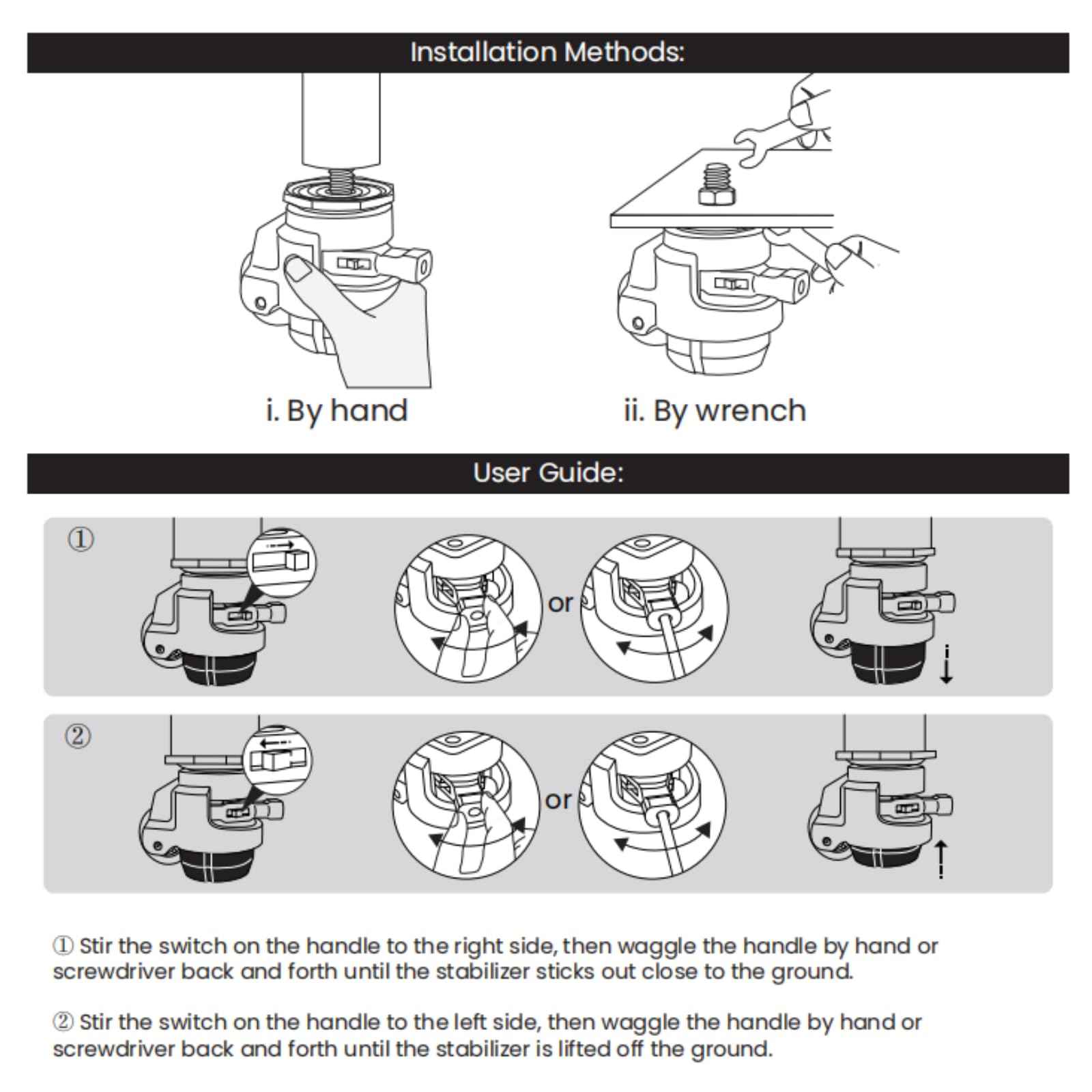 Installation Methods:

i. By hand

ii. By wrench

User Guide:

①

or

②

or

① Stir the switch on the handle to the right side, then waggle the handle by hand or screwdriver back and forth until the stabilizer sticks out close to the ground.

② Stir the switch on the handle to the left side, then waggle the handle by hand or screwdriver back and forth until the stabilizer is lifted off the ground.