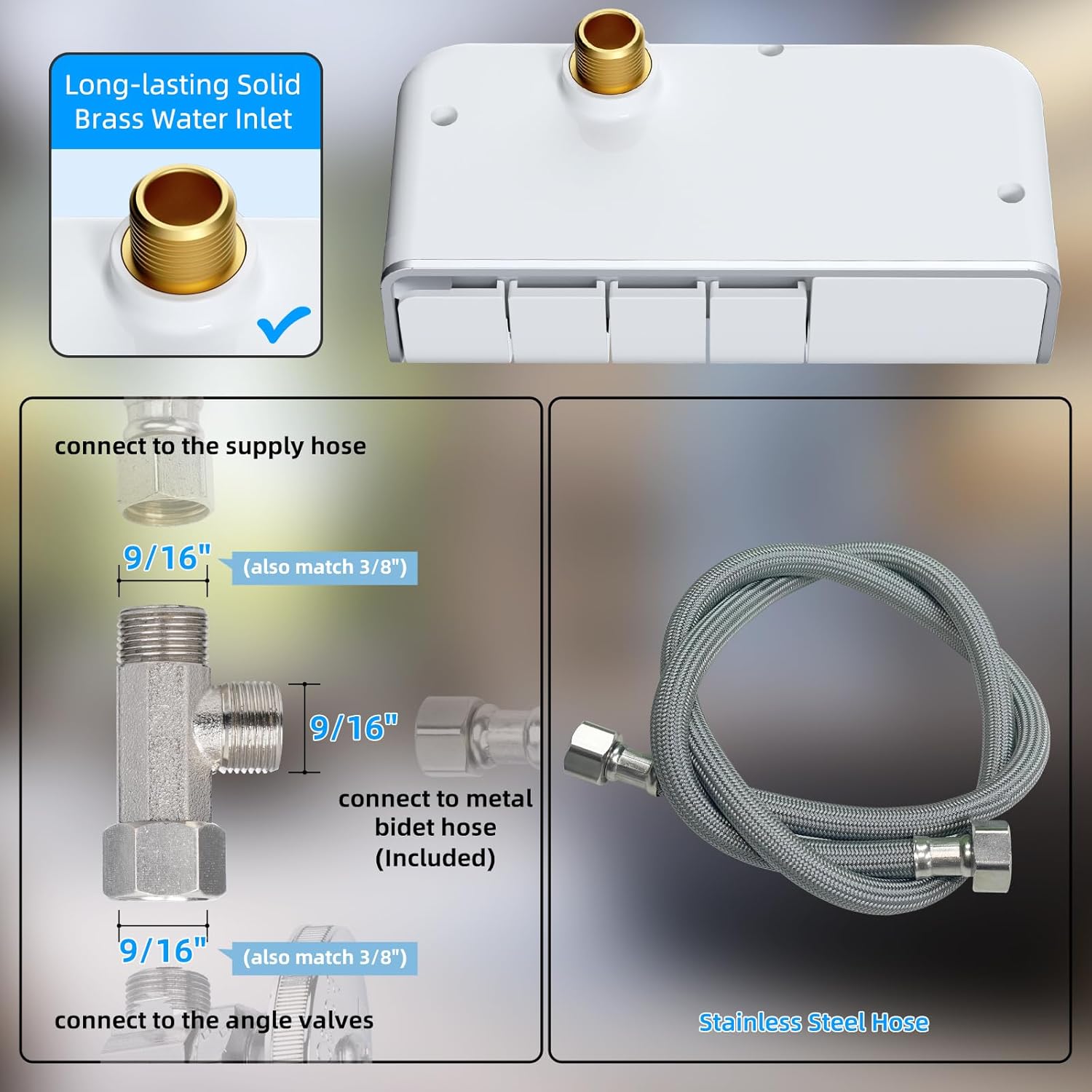 Long-lasting Solid Brass Water Inlet

connect to the supply hose

9/16"

(also match 3/8")

9/16"

connect to metal bidet hose (Included)

9/16"

(also match 3/8")

connect to the angle valves

Stainless Steel Hose