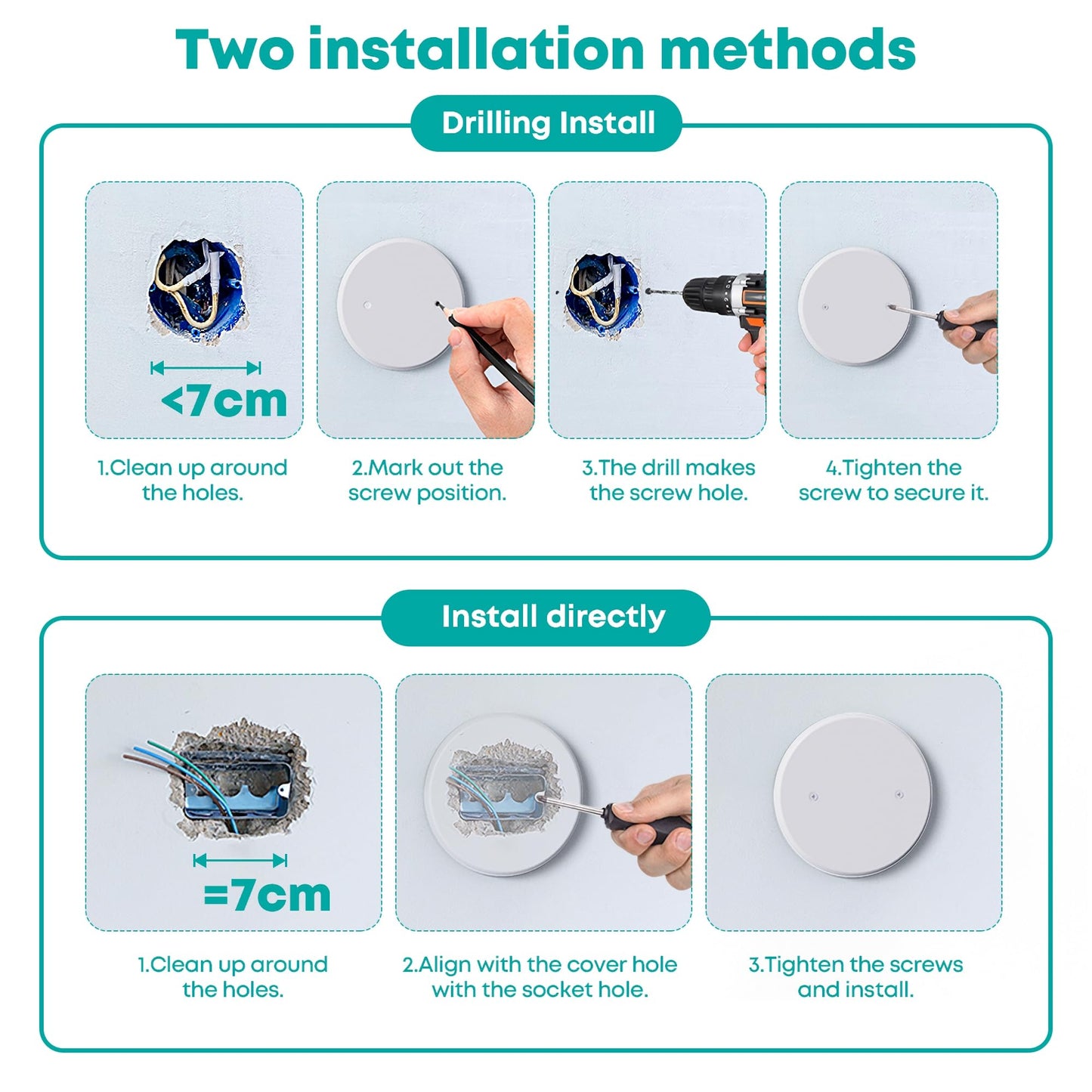 Two installation methods

Drilling Install

<7cm

1.Clean up around the holes.

2.Mark out the screw position.

3.The drill makes the screw hole.

4.Tighten the screw to secure it.

Install directly

=7cm

1.Clean up around the holes.

2.Align with the cover hole with the socket hole.

3.Tighten the screws and install.