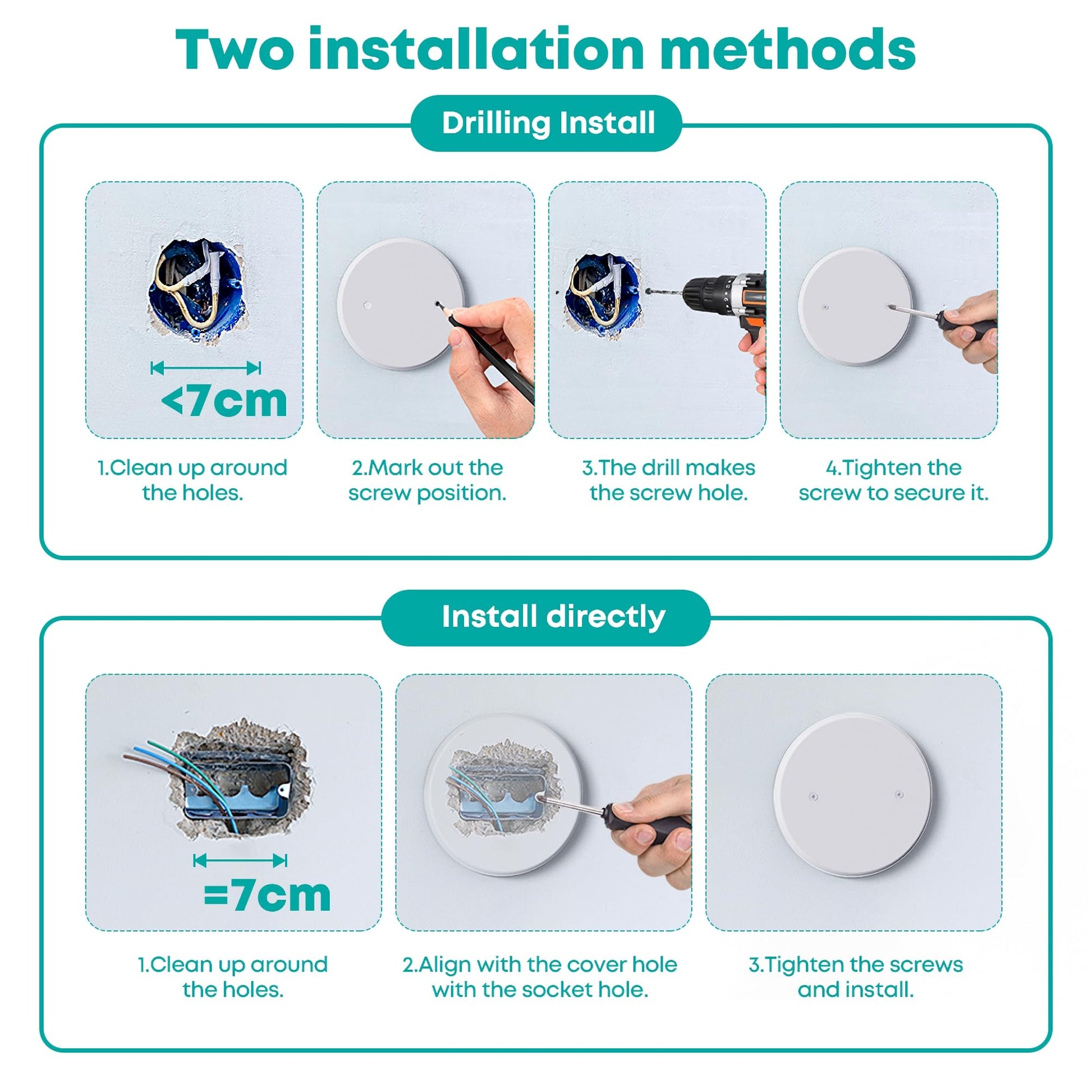 Two installation methods

Drilling Install

<7cm

1.Clean up around the holes.

2.Mark out the screw position.

3.The drill makes the screw hole.

4.Tighten the screw to secure it.

Install directly

=7cm

1.Clean up around the holes.

2.Align with the cover hole with the socket hole.

3.Tighten the screws and install.