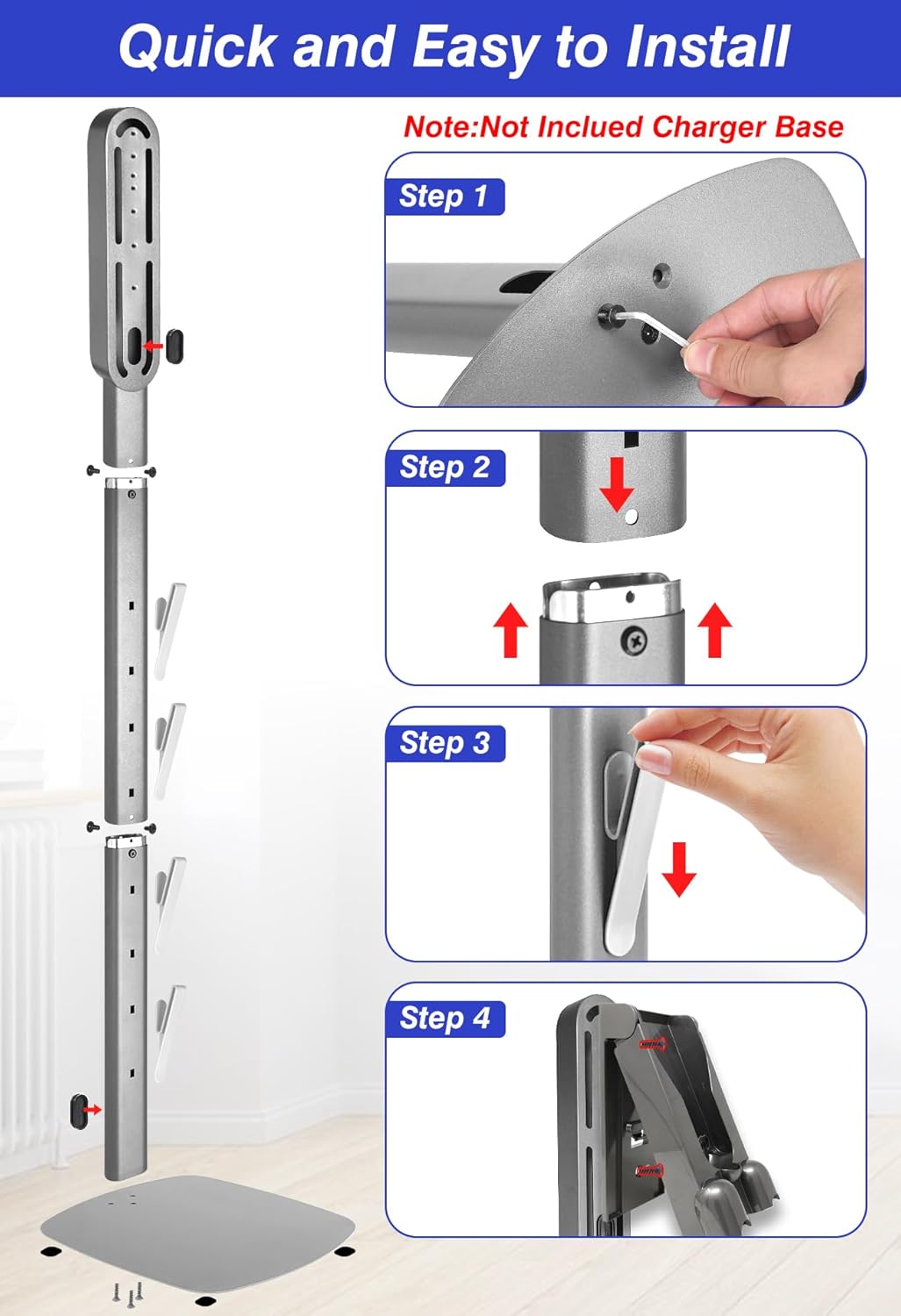 Quick and Easy to Install

Note:Not Inclued Charger Base

Step 1

Step 2

Step 3

Step 4