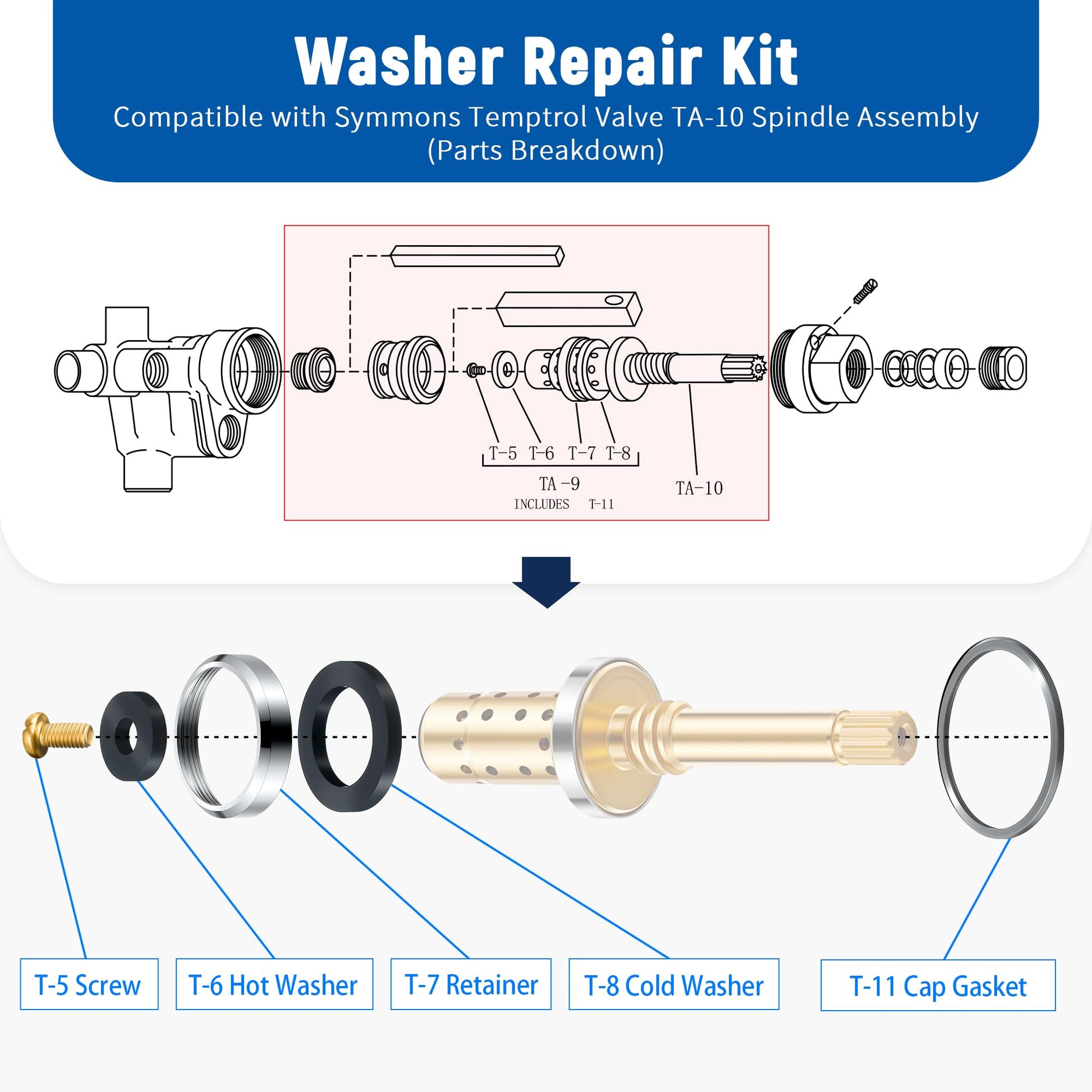 Washer Repair Kit
Compatible with Symmons Temptrol Valve TA-10 Spindle Assembly (Parts Breakdown)

T-5 T-6 T-7 T-8
TA -9
INCLUDES T-11
TA-10

T-5 Screw
T-6 Hot Washer
T-7 Retainer
T-8 Cold Washer
T-11 Cap Gasket