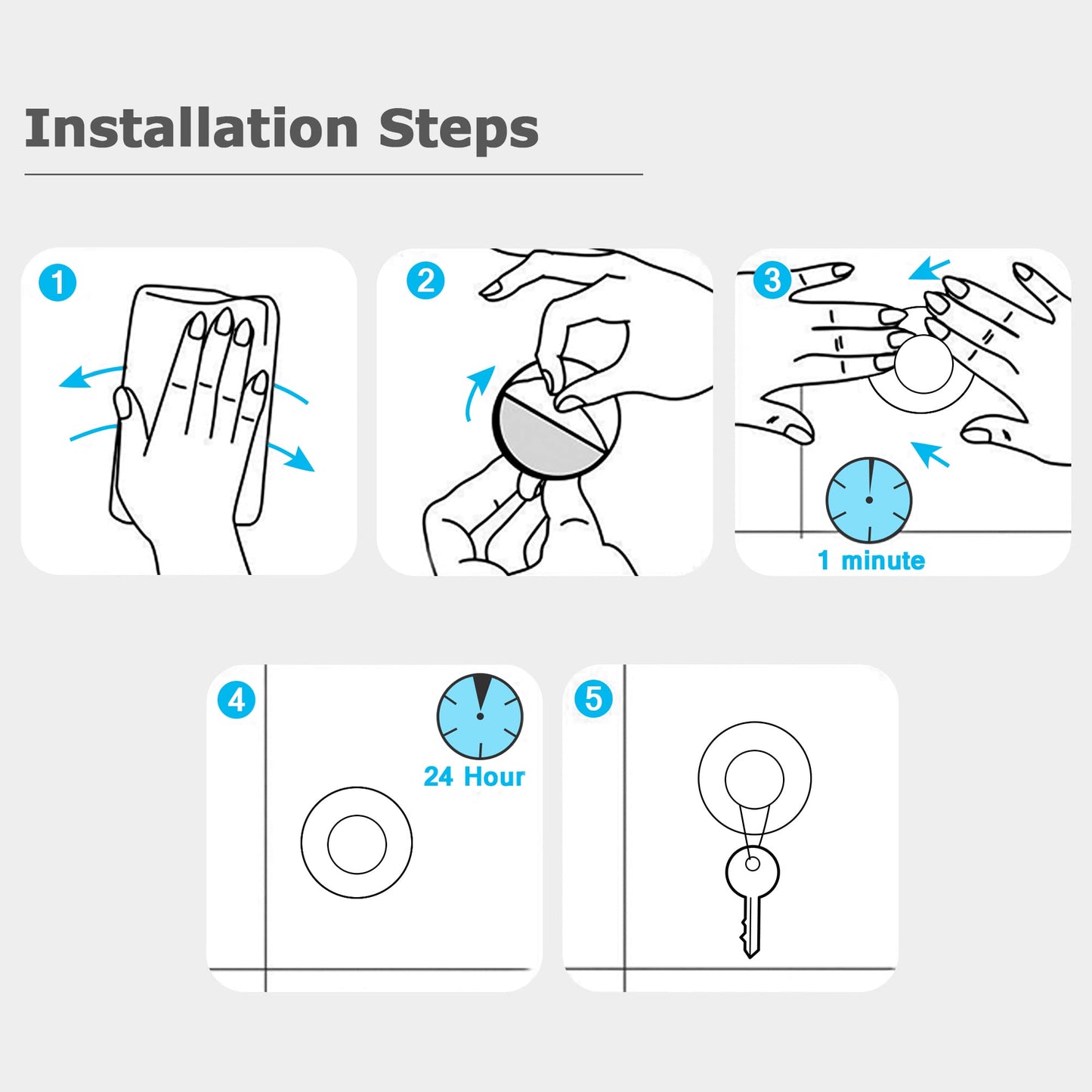 Installation Steps

1

2

3

1 minute

4

24 Hour

5