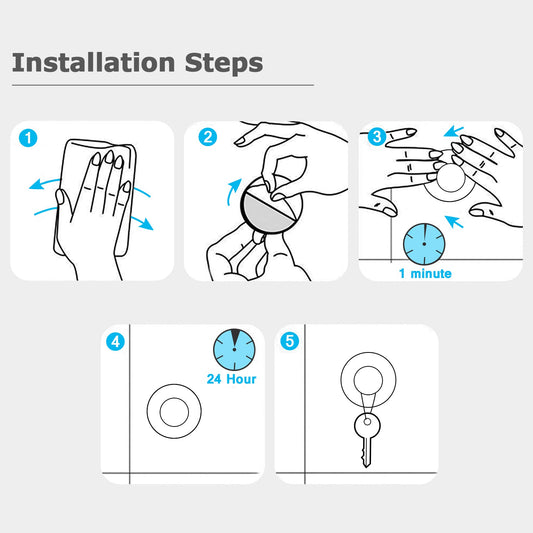 Installation Steps

1

2

3

1 minute

4

24 Hour

5