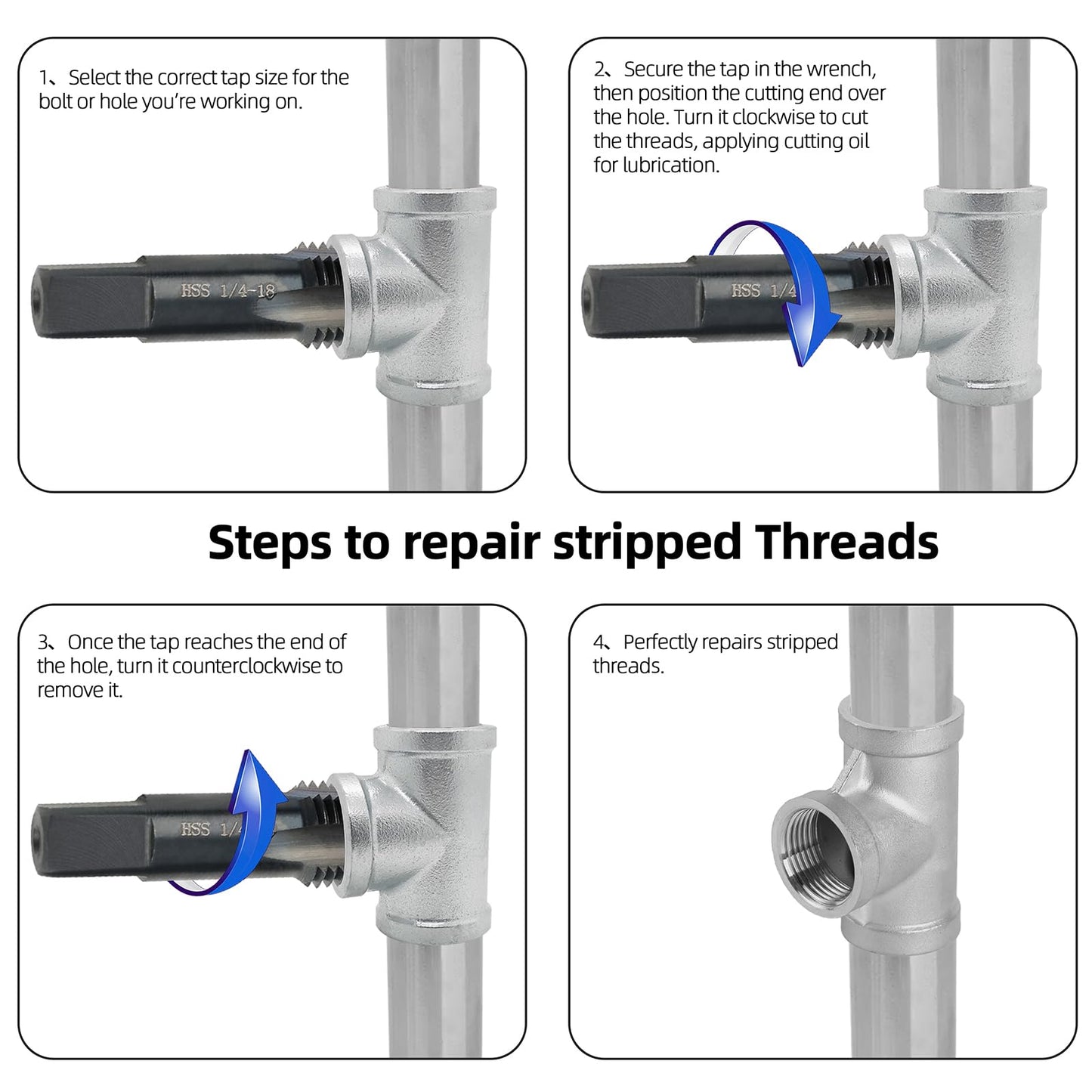 1、Select the correct tap size for the bolt or hole you're working on.

HSS 1/4-18

2、Secure the tap in the wrench, then position the cutting end over the hole. Turn it clockwise to cut the threads, applying cutting oil for lubrication.

HSS 1/4

Steps to repair stripped Threads

3、Once the tap reaches the end of the hole, turn it counterclockwise to remove it.

HSS 1/4

4、Perfectly repairs stripped threads.