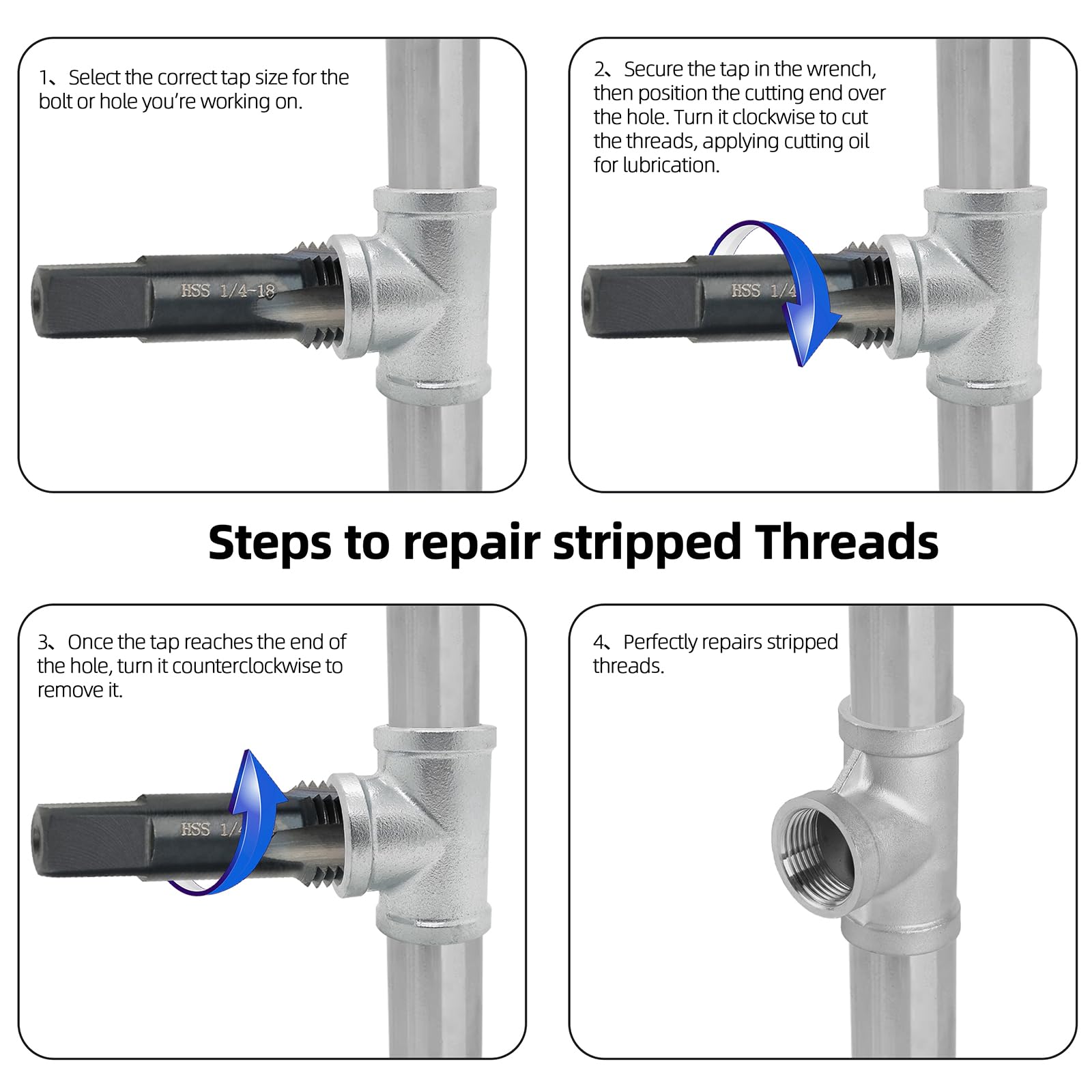 1、Select the correct tap size for the bolt or hole you're working on.

HSS 1/4-18

2、Secure the tap in the wrench, then position the cutting end over the hole. Turn it clockwise to cut the threads, applying cutting oil for lubrication.

HSS 1/4

Steps to repair stripped Threads

3、Once the tap reaches the end of the hole, turn it counterclockwise to remove it.

HSS 1/4

4、Perfectly repairs stripped threads.